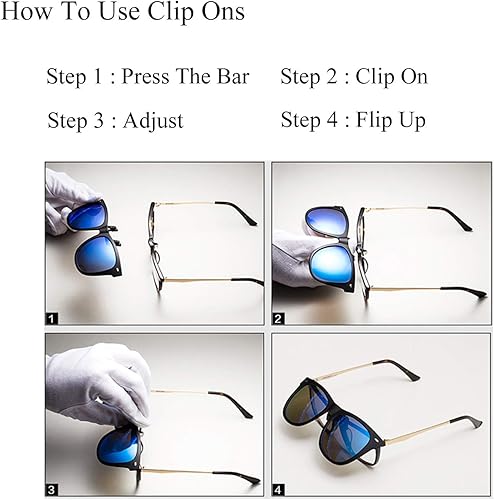 How To Use Clip Ons

Step 1 : Press The Bar

Step 2 : Clip On

Step 3 : Adjust

Step 4 : Flip Up

1

2

3

4