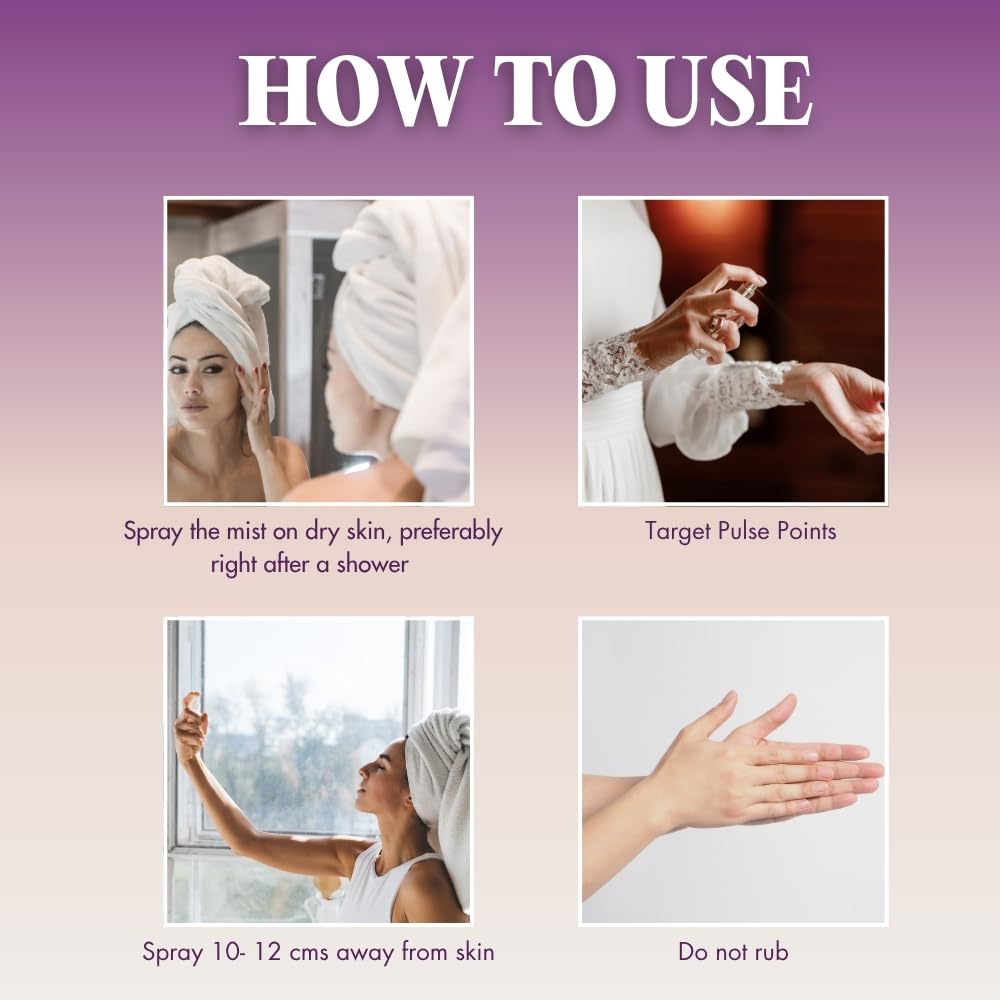 HOW TO USE

Spray the mist on dry skin, preferably right after a shower

Target Pulse Points

Spray 10- 12 cms away from skin

Do not rub