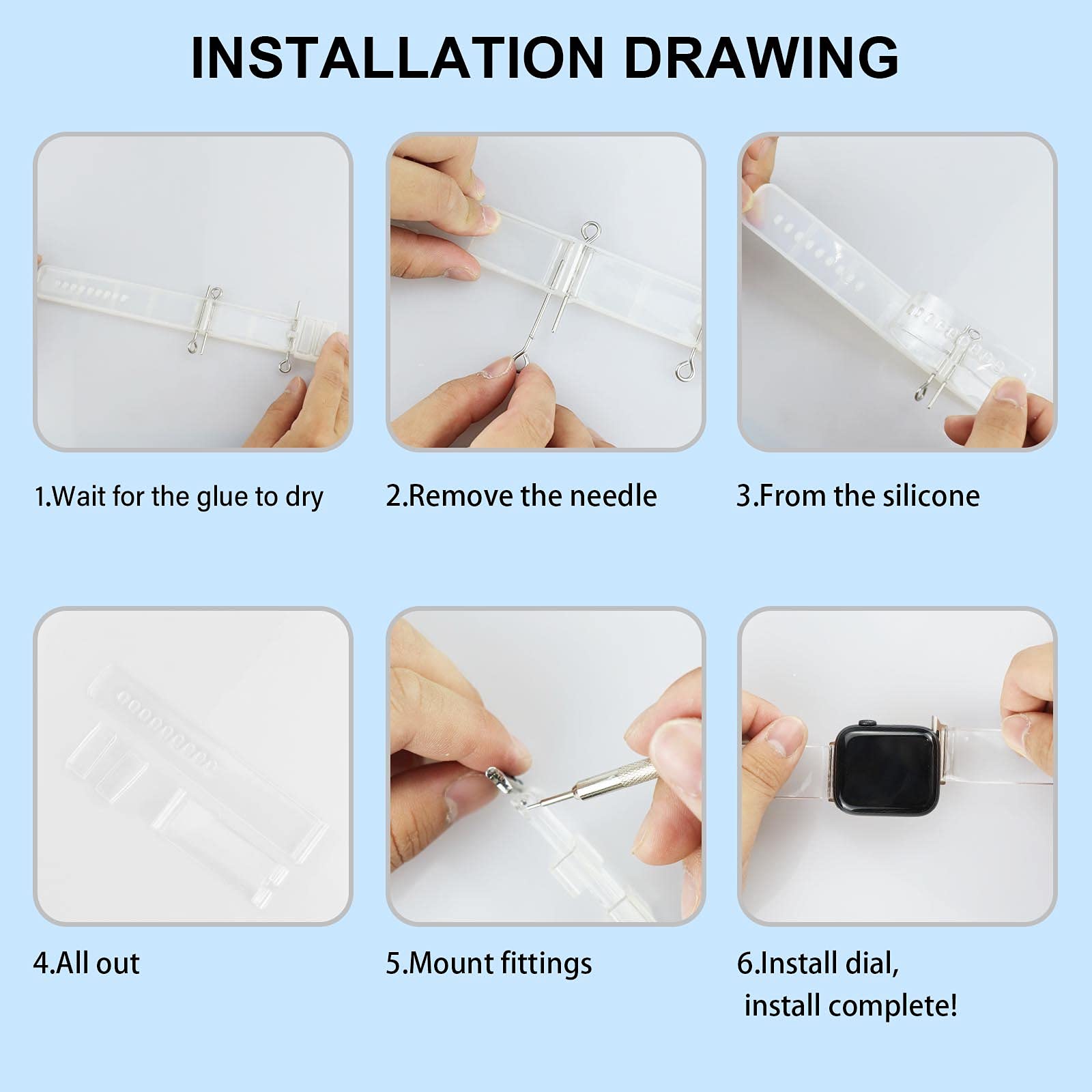 INSTALLATION DRAWING

1.Wait for the glue to dry

2.Remove the needle

3.From the silicone

4.All out

5.Mount fittings

6.Install dial,
install complete!