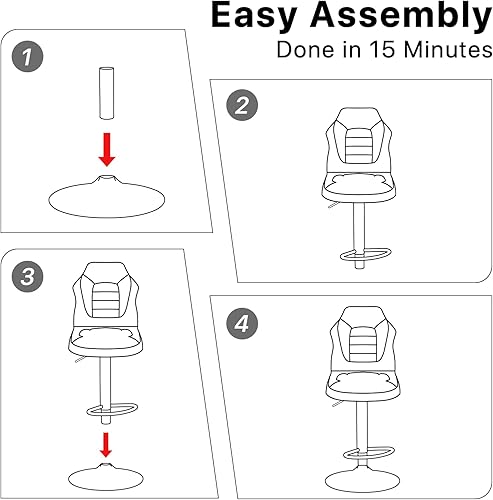 Easy Assembly
Done in 15 Minutes

1

2

3

4