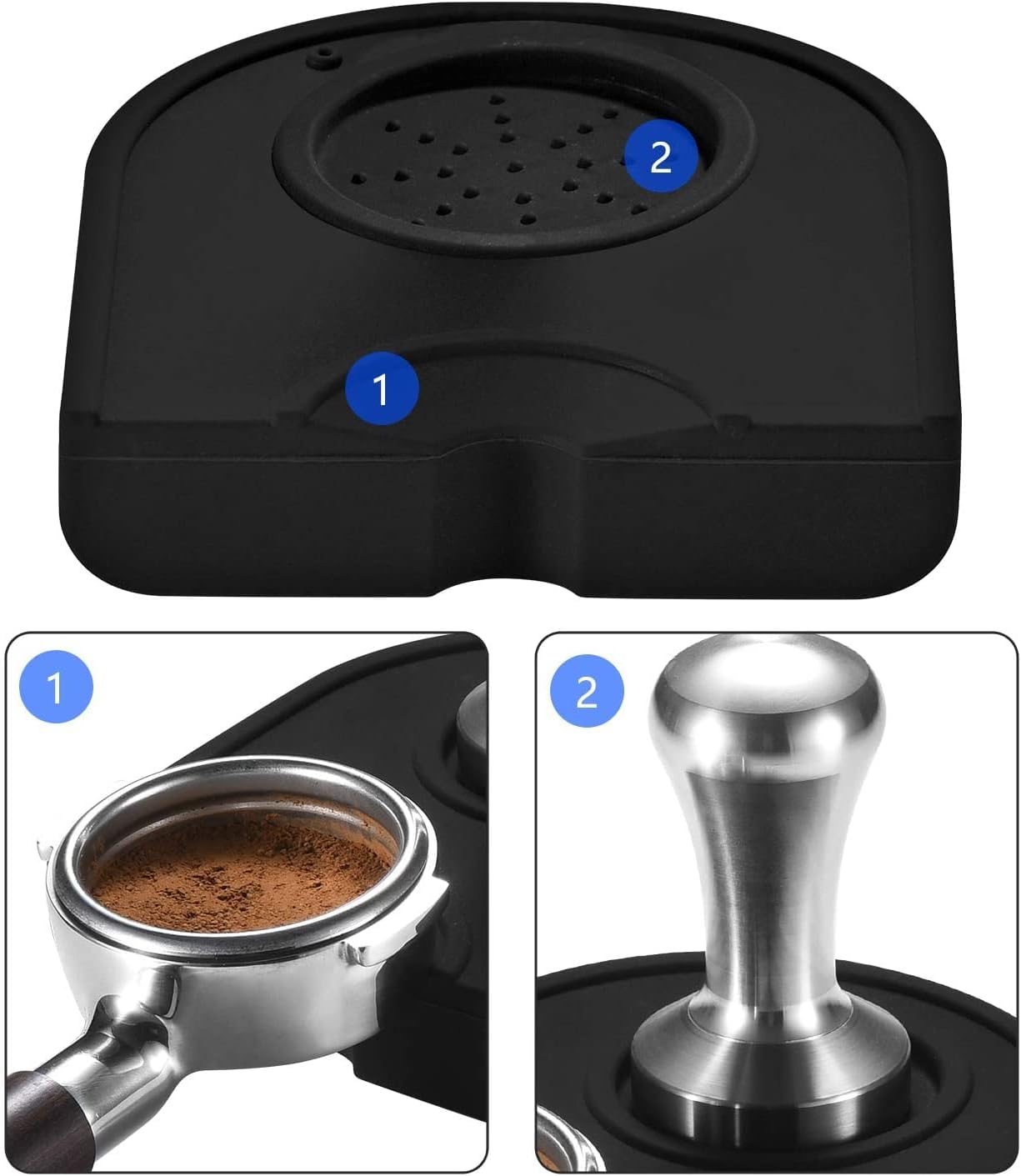 2

1

1

2