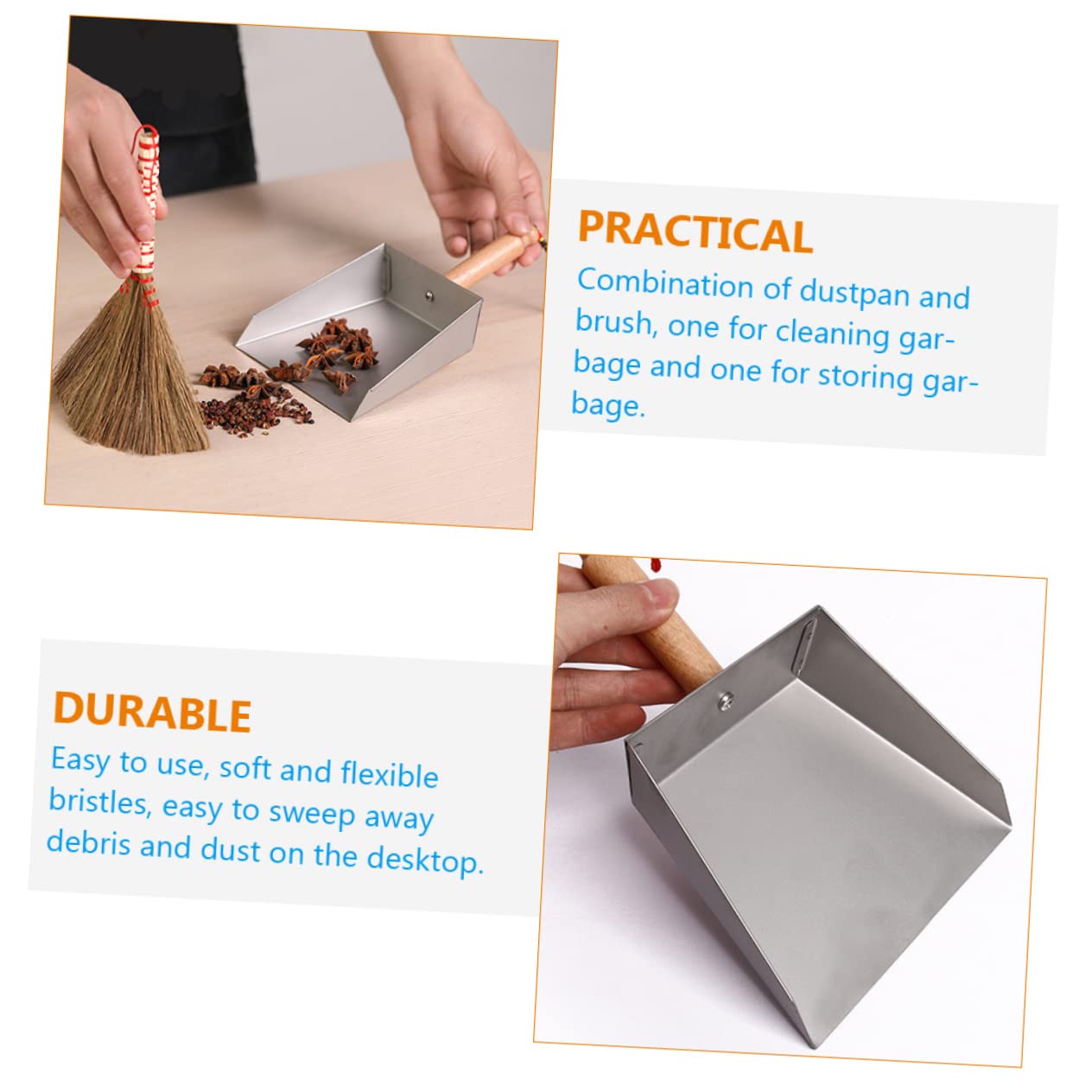 PRACTICAL

Combination of dustpan and brush, one for cleaning garbage and one for storing garbage.

DURABLE

Easy to use, soft and flexible bristles, easy to sweep away debris and dust on the desktop.