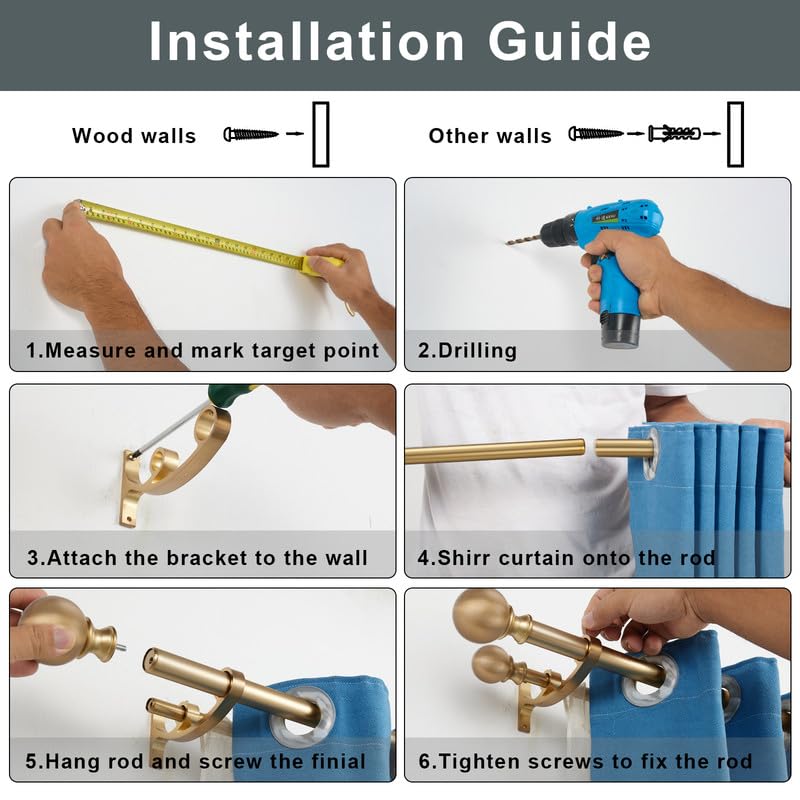 Installation Guide

Wood walls

Other walls

1.Measure and mark target point

2.Drilling

3.Attach the bracket to the wall

4.Shirr curtain onto the rod

5.Hang rod and screw the finial

6.Tighten screws to fix the rod