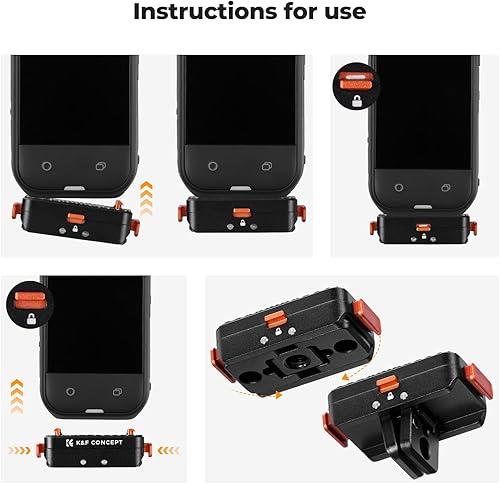 Instructions for use

K&F CONCEPT