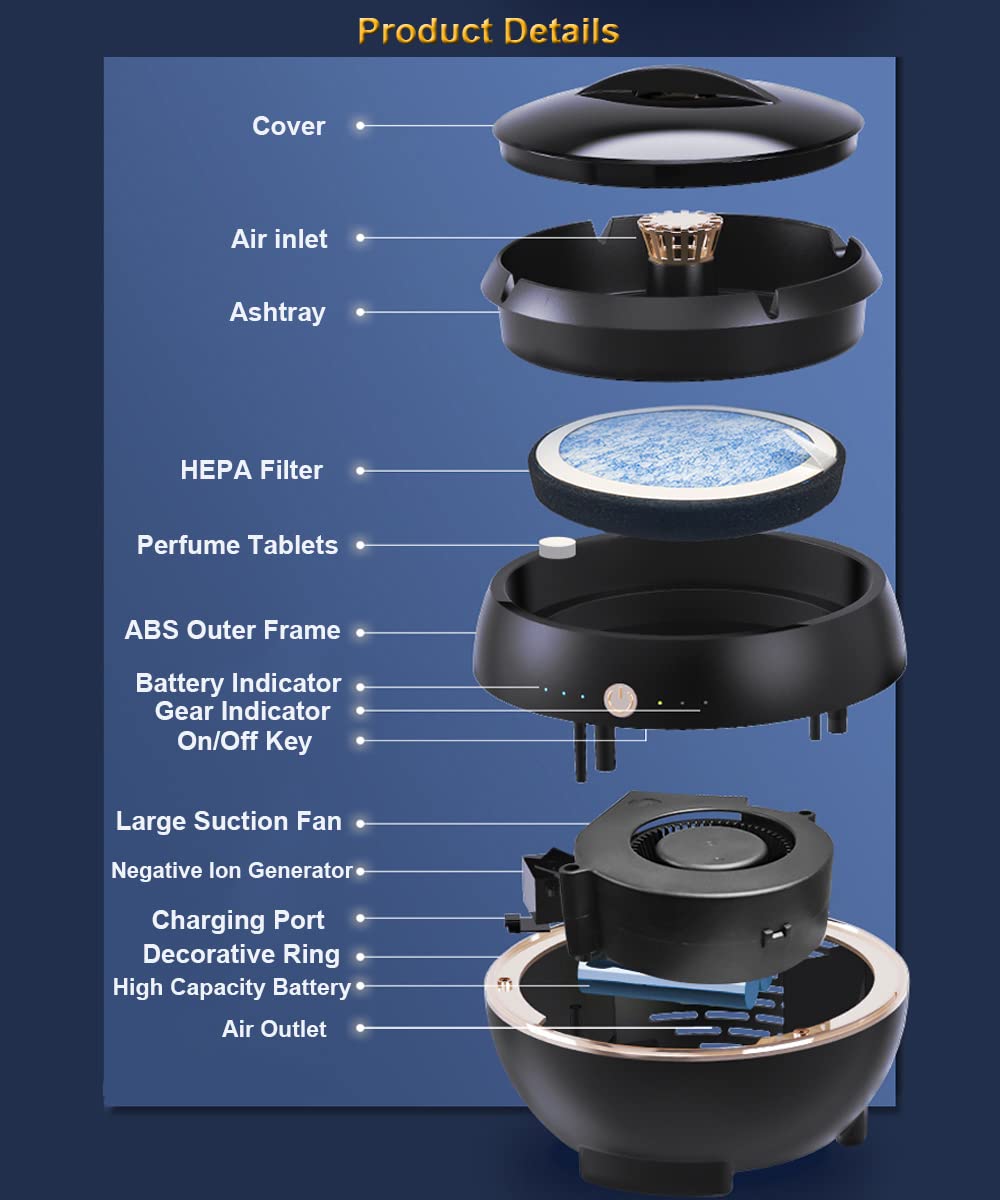 Product Details

Cover

Air inlet

Ashtray

HEPA Filter

Perfume Tablets

ABS Outer Frame

Battery Indicator
Gear Indicator
On/Off Key

Large Suction Fan

Negative Ion Generator

Charging Port
Decorative Ring
High Capacity Battery
Air Outlet