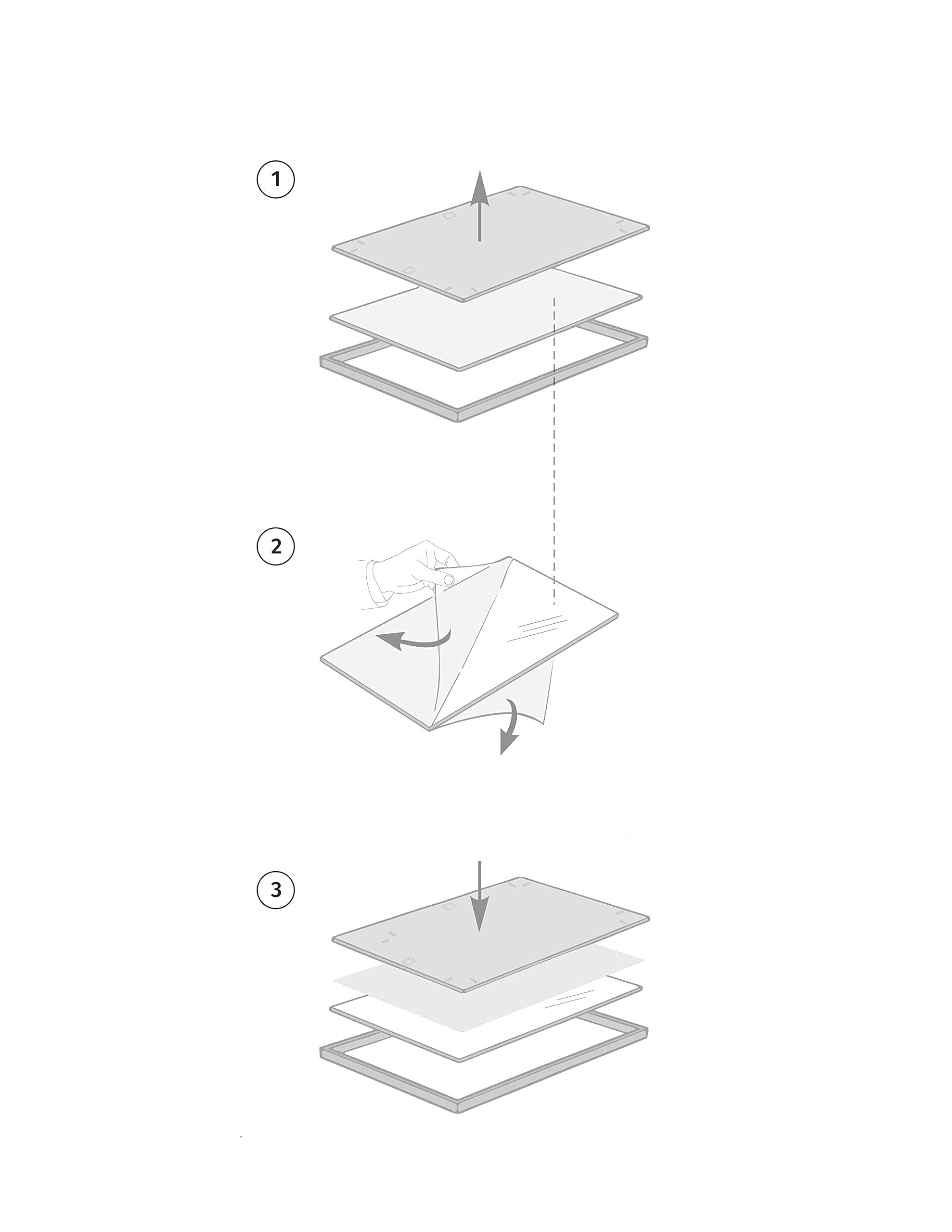 1

2

3