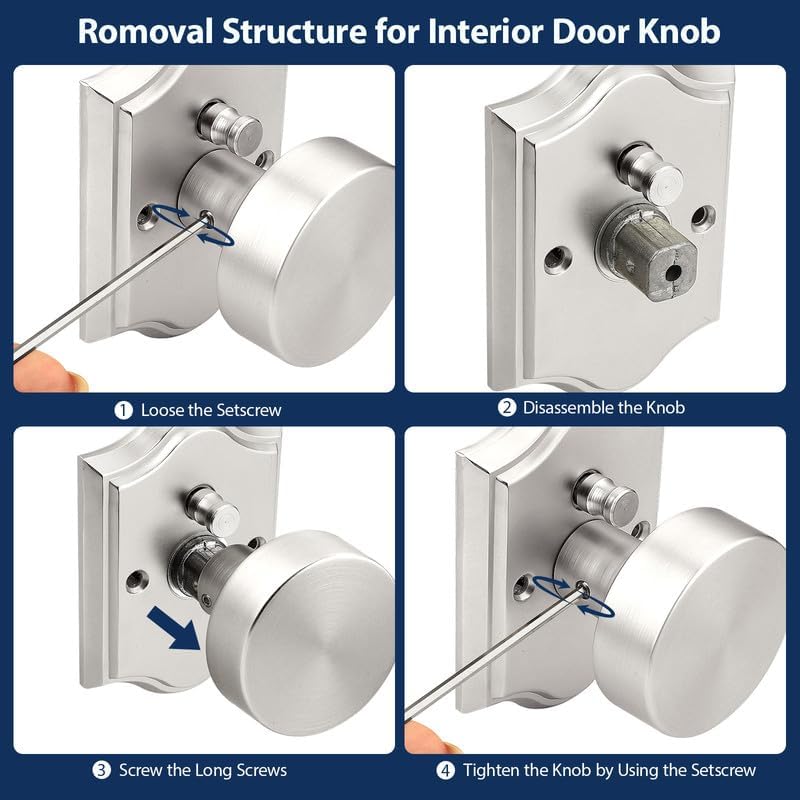 Romoval Structure for Interior Door Knob

1 Loose the Setscrew

2 Disassemble the Knob

3 Screw the Long Screws

4 Tighten the Knob by Using the Setscrew