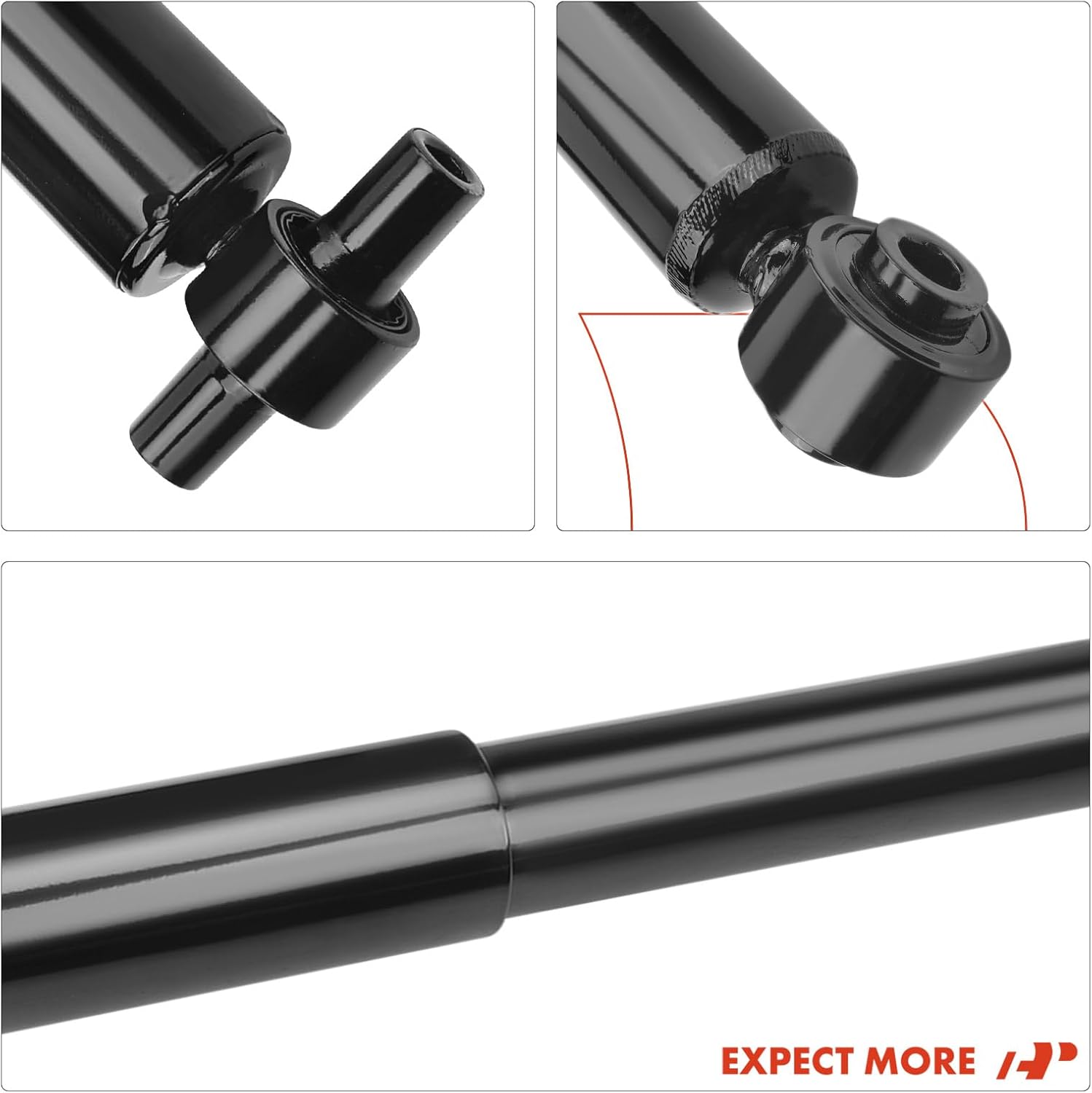 EXPECT MORE