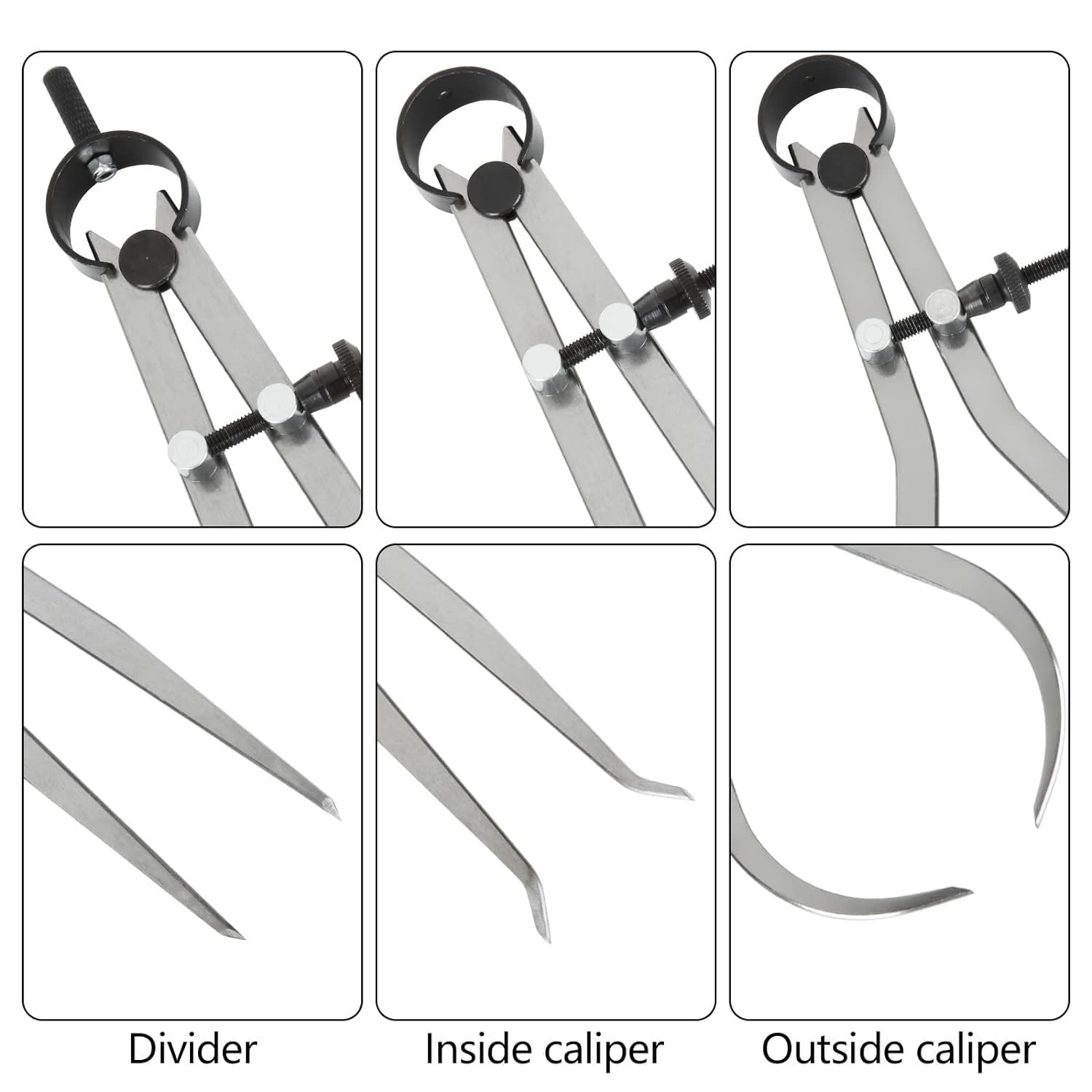 Divider

Inside caliper

Outside caliper