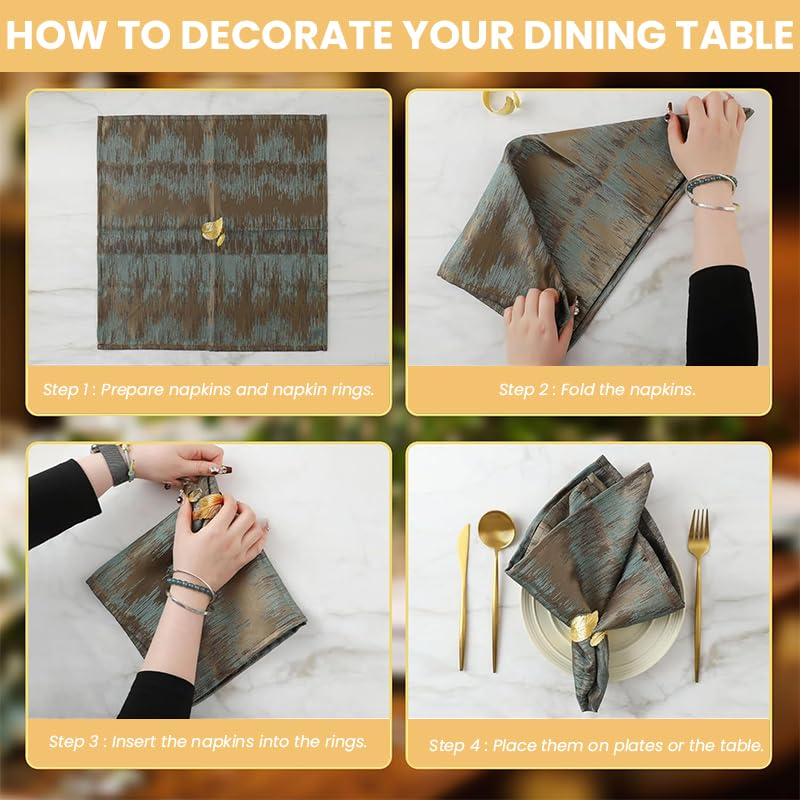 HOW TO DECORATE YOUR DINING TABLE

Step 1 : Prepare napkins and napkin rings.

Step 2 : Fold the napkins.

Step 3 : Insert the napkins into the rings.

Step 4 : Place them on plates or the table.