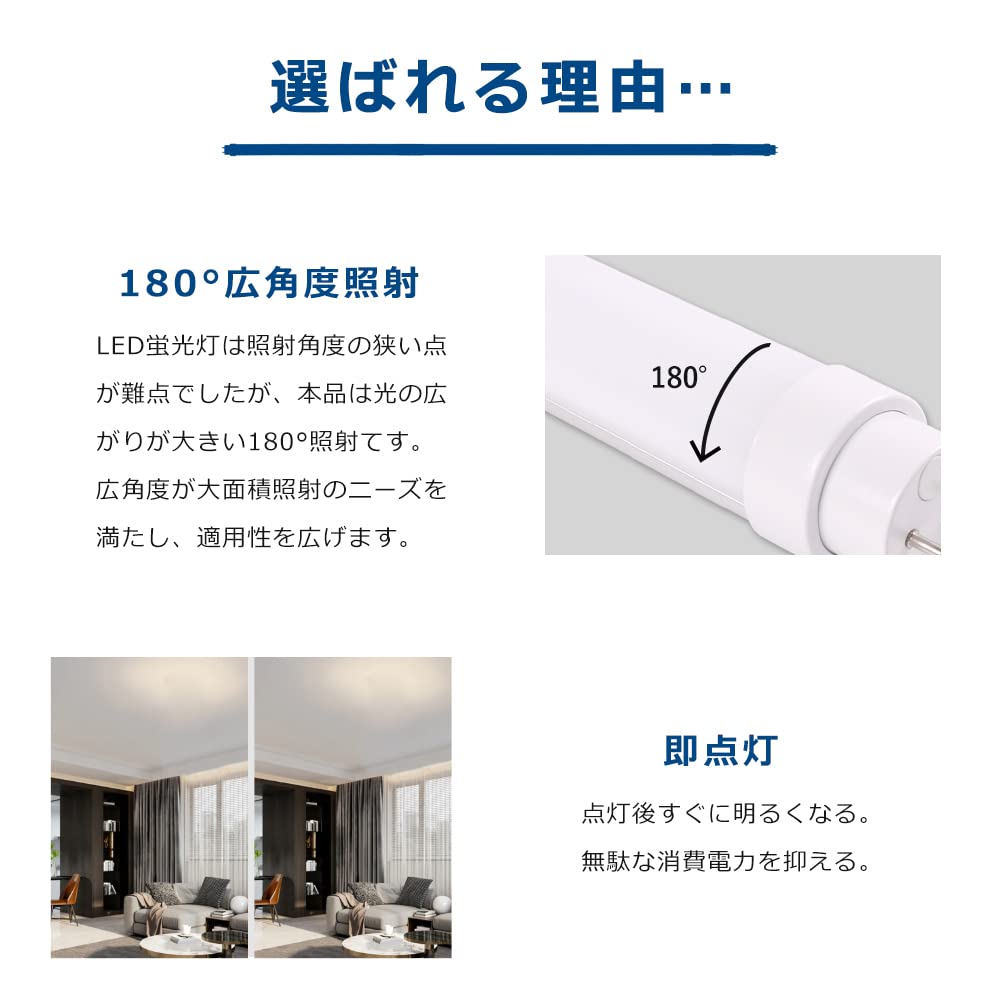 選ばれる理由…

180°広角度照射

LED蛍光灯は照射角度の狭い点が難点でしたが、本品は光の広がりが大きい180°照射てす。広角度が大面積照射のニーズを満たし、適用性を広げます。

180°

即点灯

点灯後すぐに明るくなる。
無駄な消費電力を抑える。