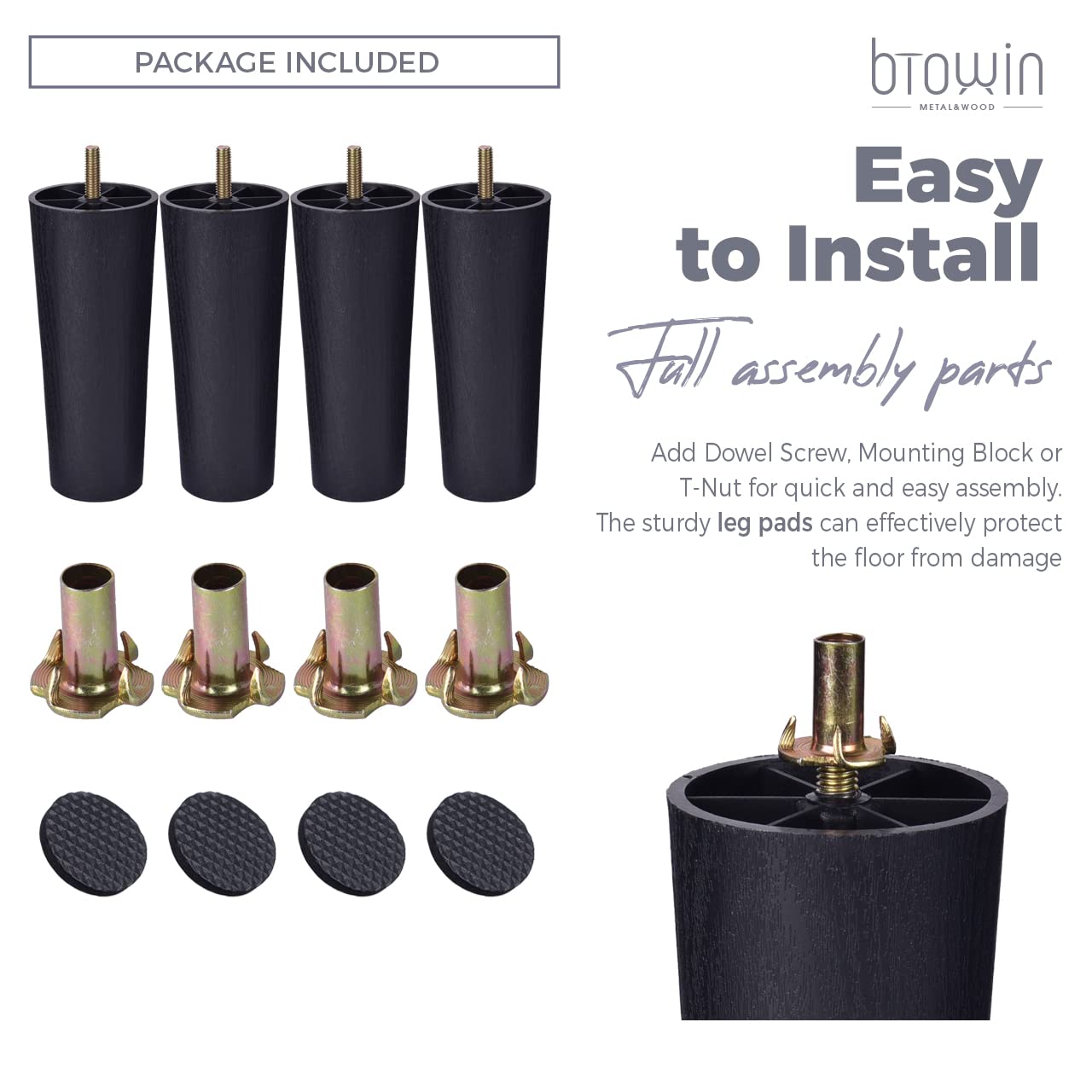 PACKAGE INCLUDED

btowin
METAL&WOOD

Easy to Install

Full assembly parts

Add Dowel Screw, Mounting Block or T-Nut for quick and easy assembly. The sturdy leg pads can effectively protect the floor from damage