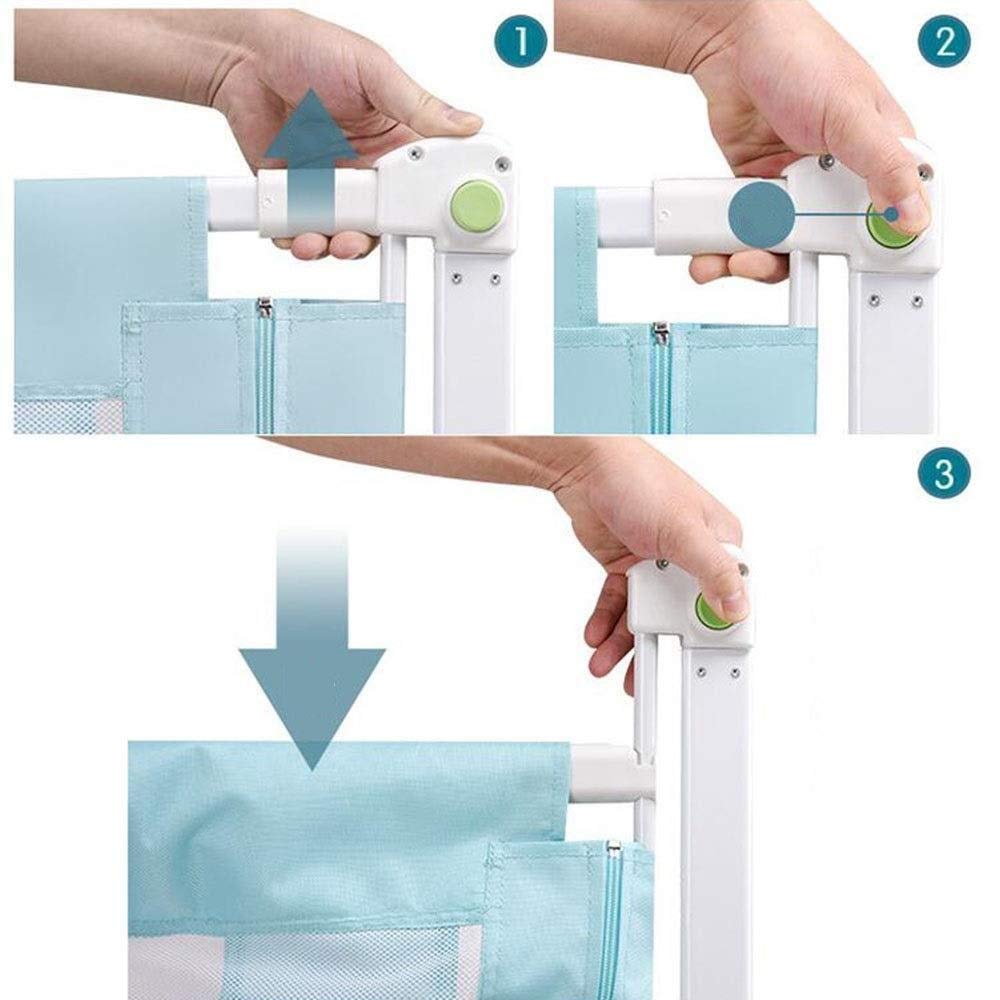 1

2

3