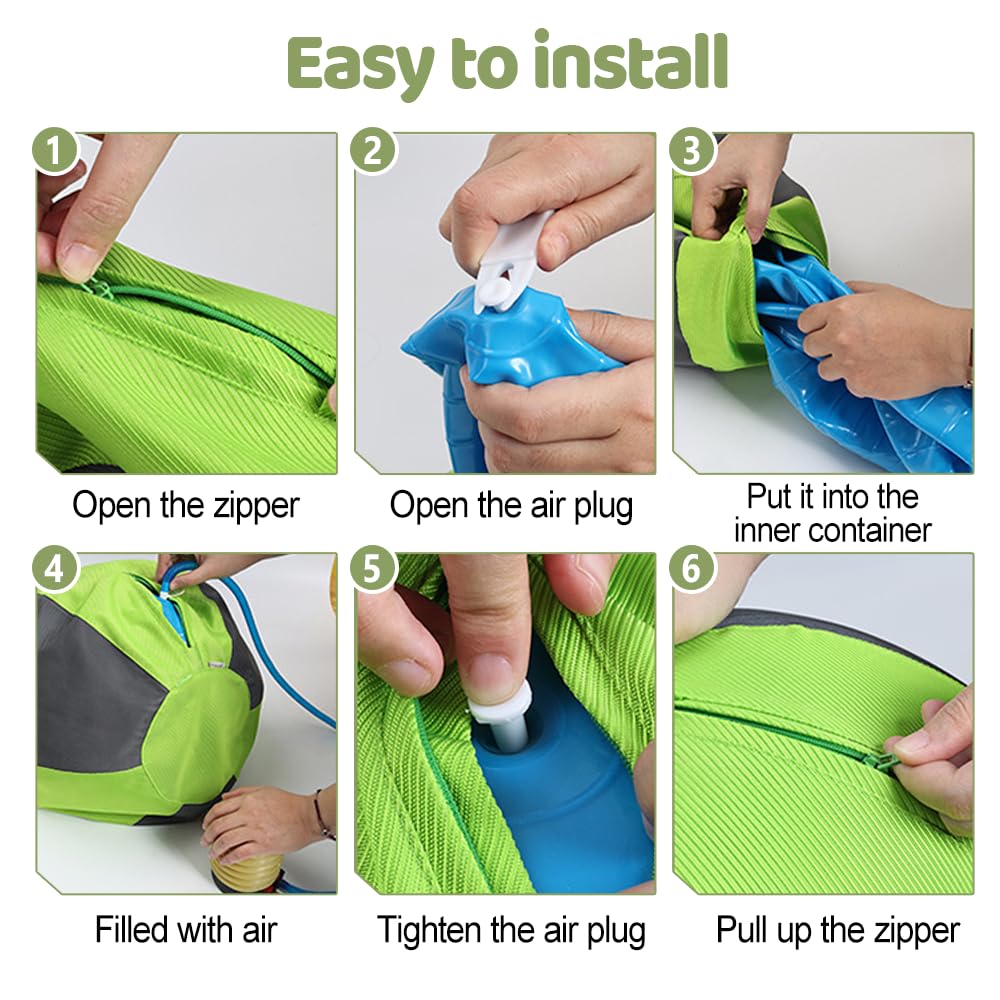 Easy to install

1
Open the zipper

2
Open the air plug

3
Put it into the inner container

4
Filled with air

5
Tighten the air plug

6
Pull up the zipper