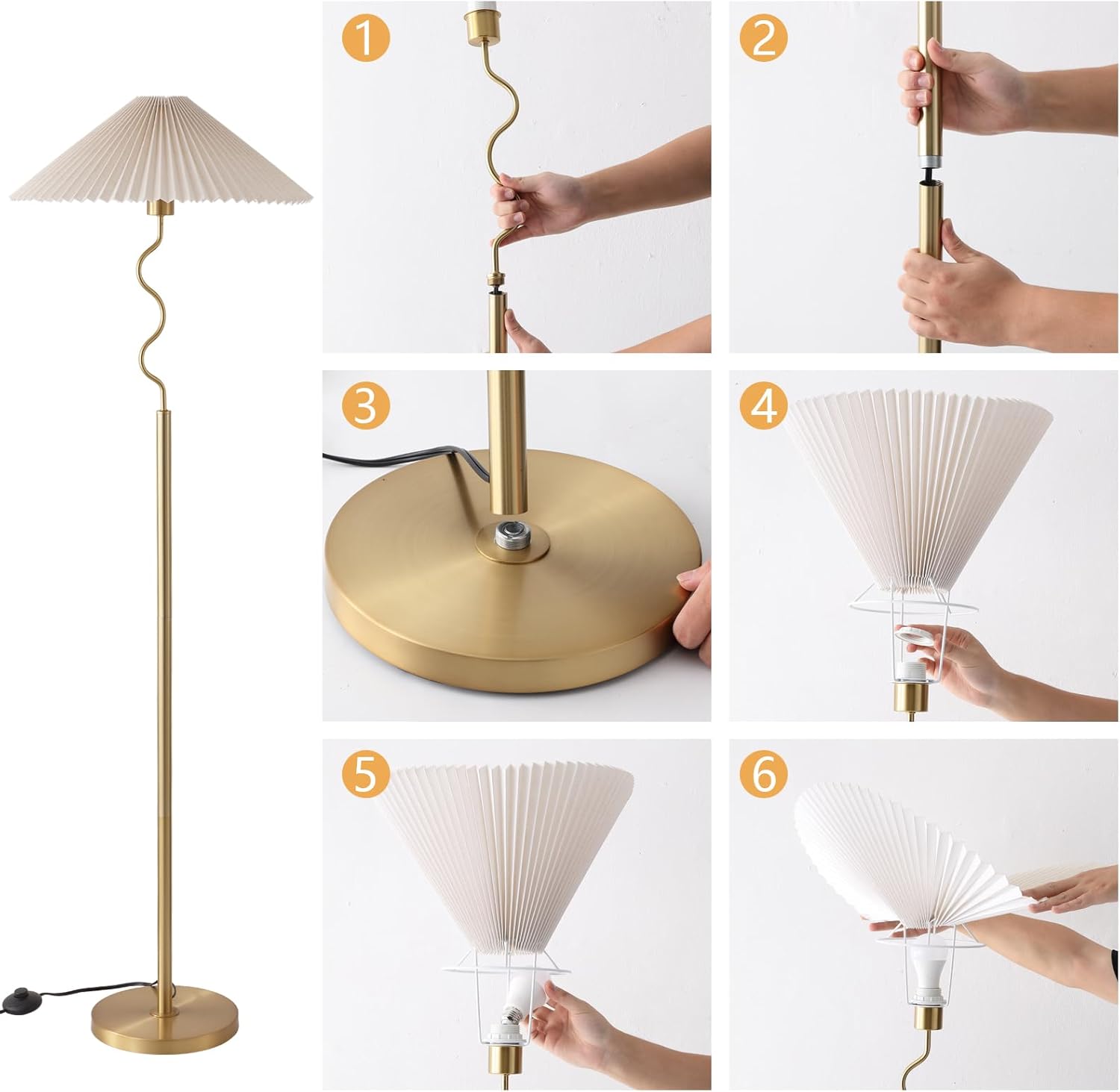 1

2

3

4

5

6