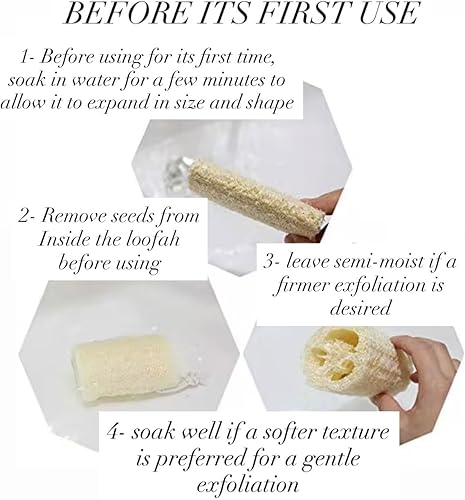 BEFORE ITS FIRST USE

1- Before using for its first time, soak in water for a few minutes to allow it to expand in size and shape

2- Remove seeds from Inside the loofah before using

3- leave semi-moist if a firmer exfoliation is desired

4- soak well if a softer texture is preferred for a gentle exfoliation