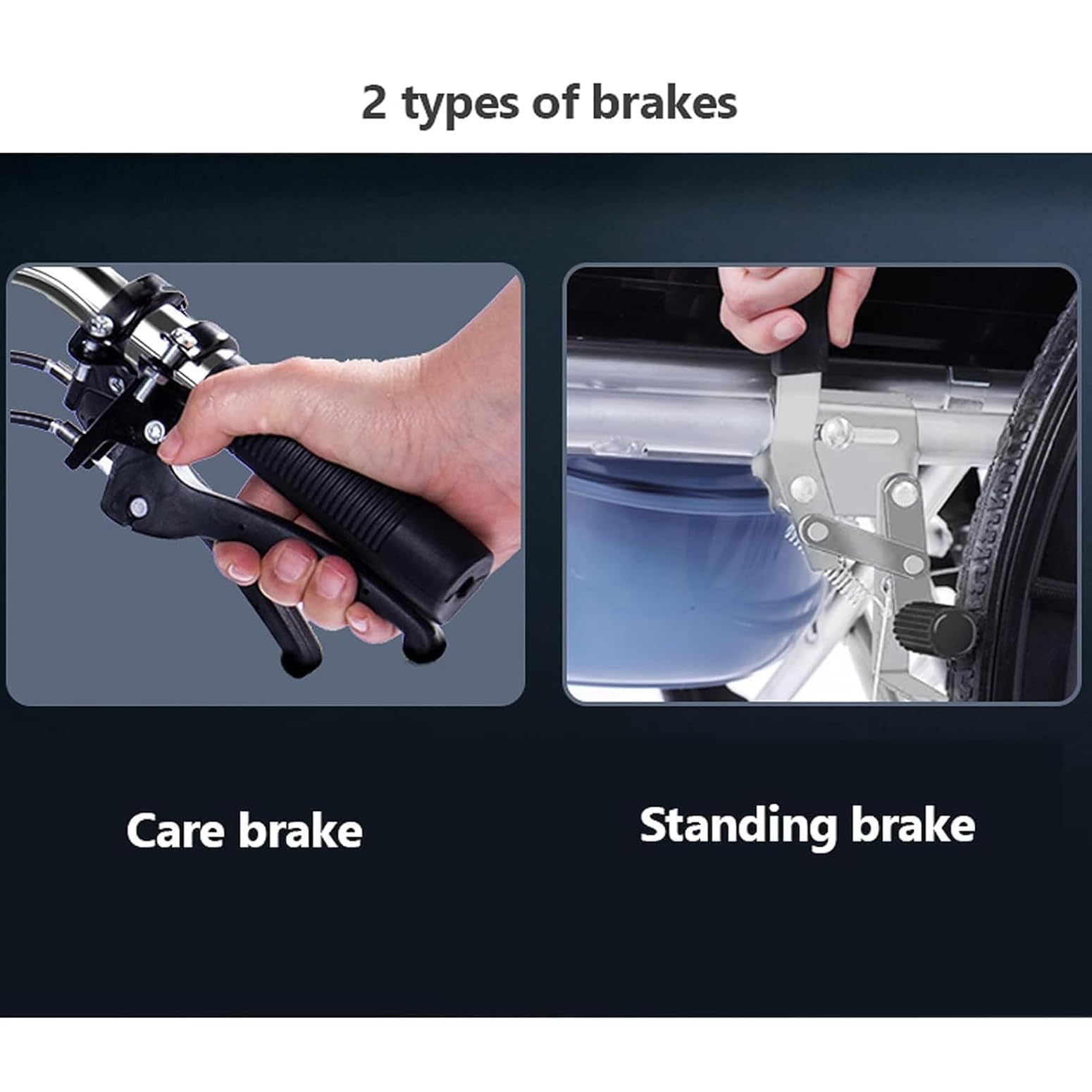 2 types of brakes

Care brake

Standing brake