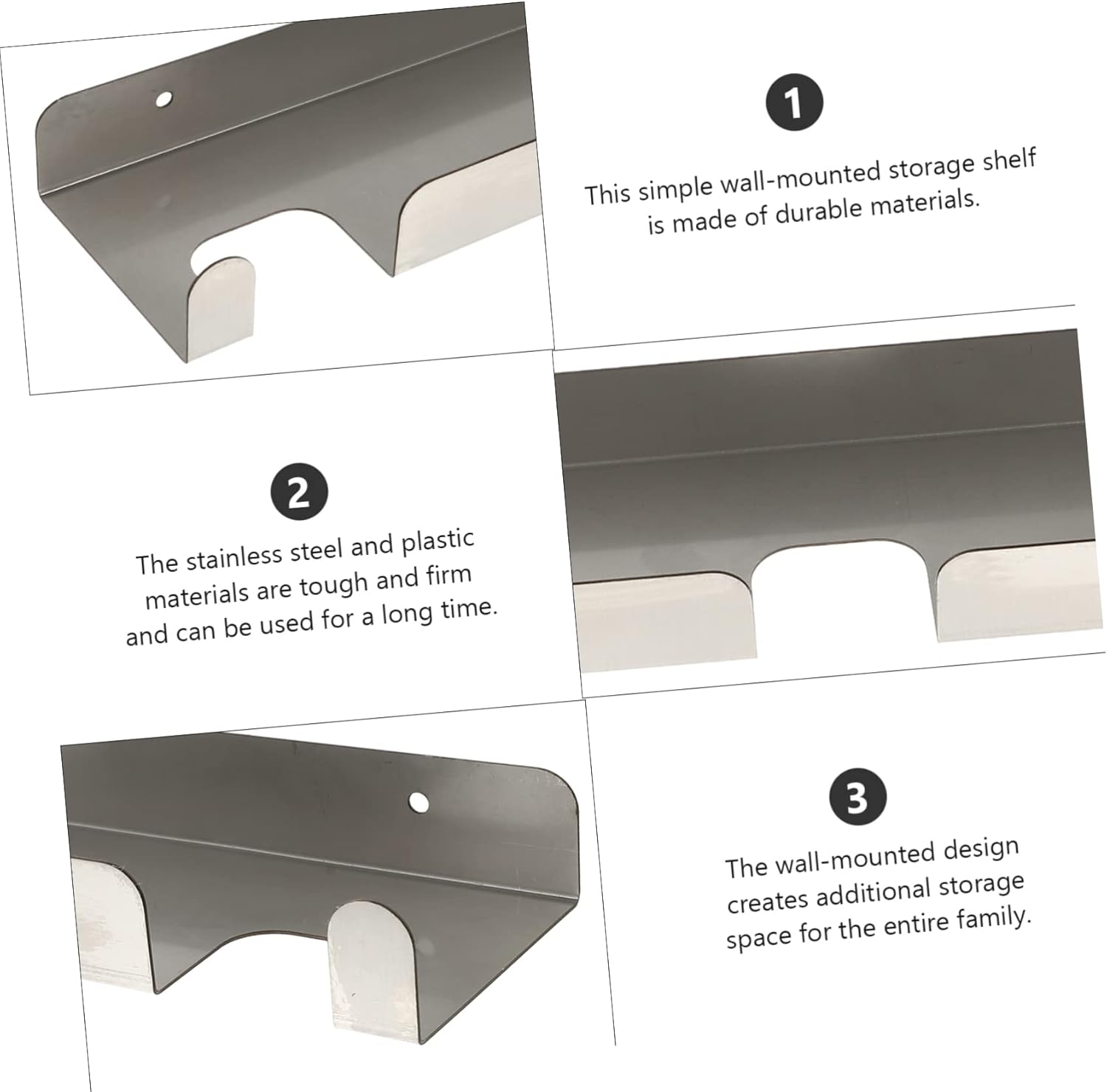 1

This simple wall-mounted storage shelf is made of durable materials.

2

The stainless steel and plastic materials are tough and firm and can be used for a long time.

3

The wall-mounted design creates additional storage space for the entire family.