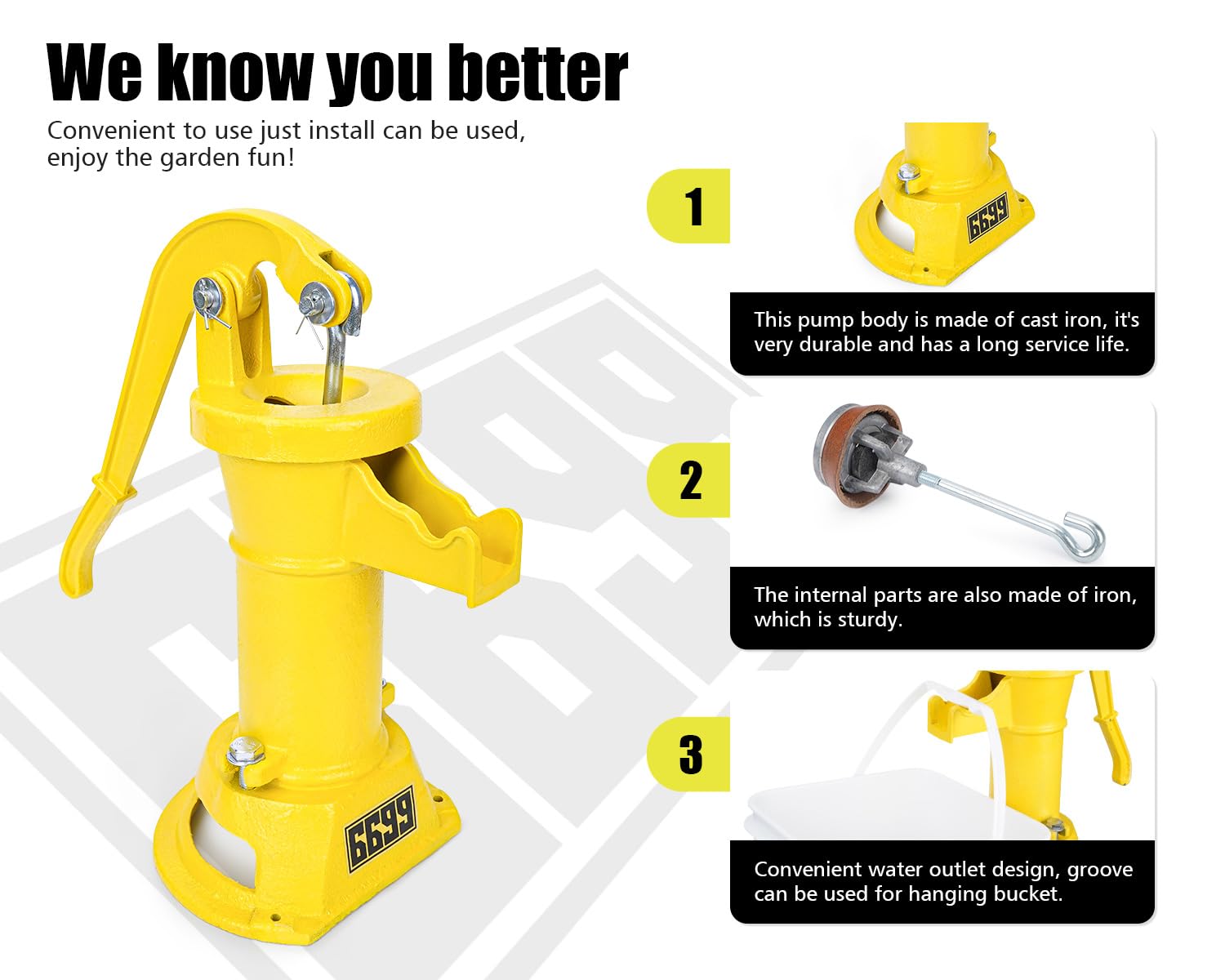 We know you better

Convenient to use just install can be used, enjoy the garden fun!

6699

1

6699

This pump body is made of cast iron, it's very durable and has a long service life.

2

The internal parts are also made of iron, which is sturdy.

3

Convenient water outlet design, groove can be used for hanging bucket.