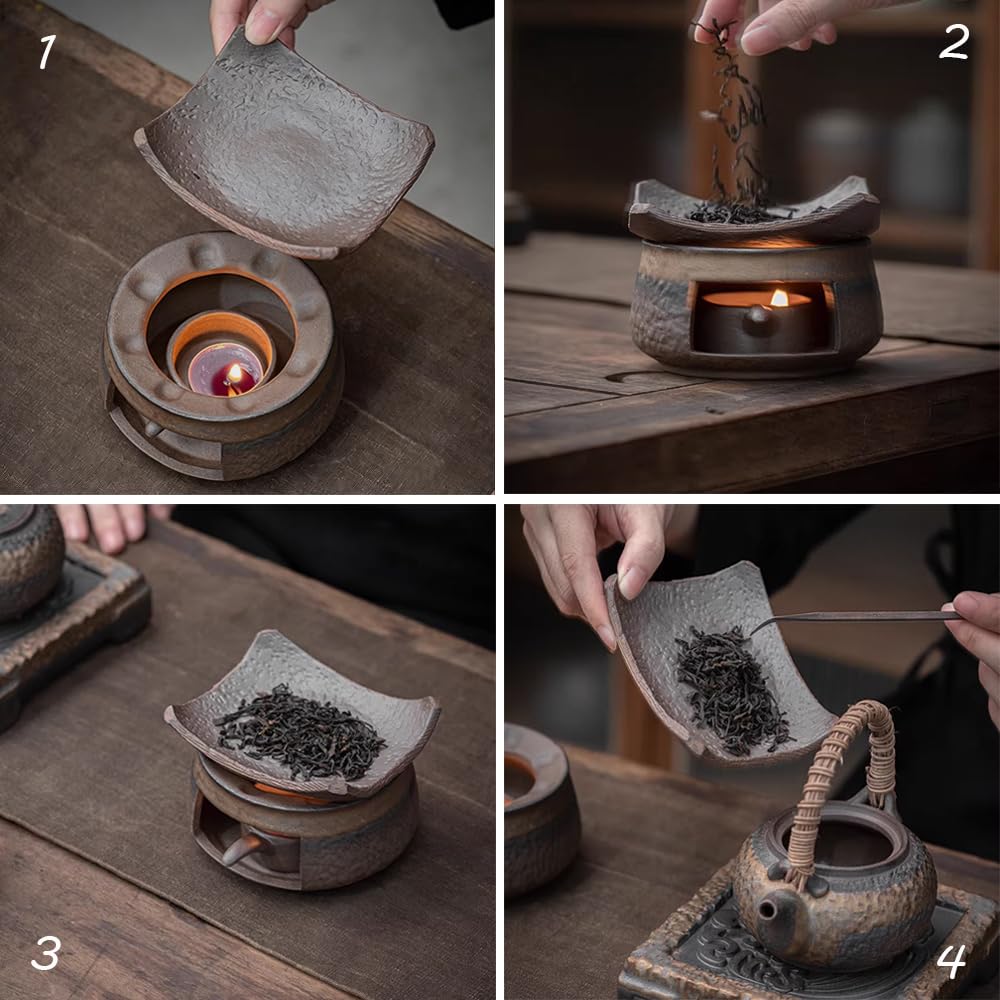 1
2
3
4