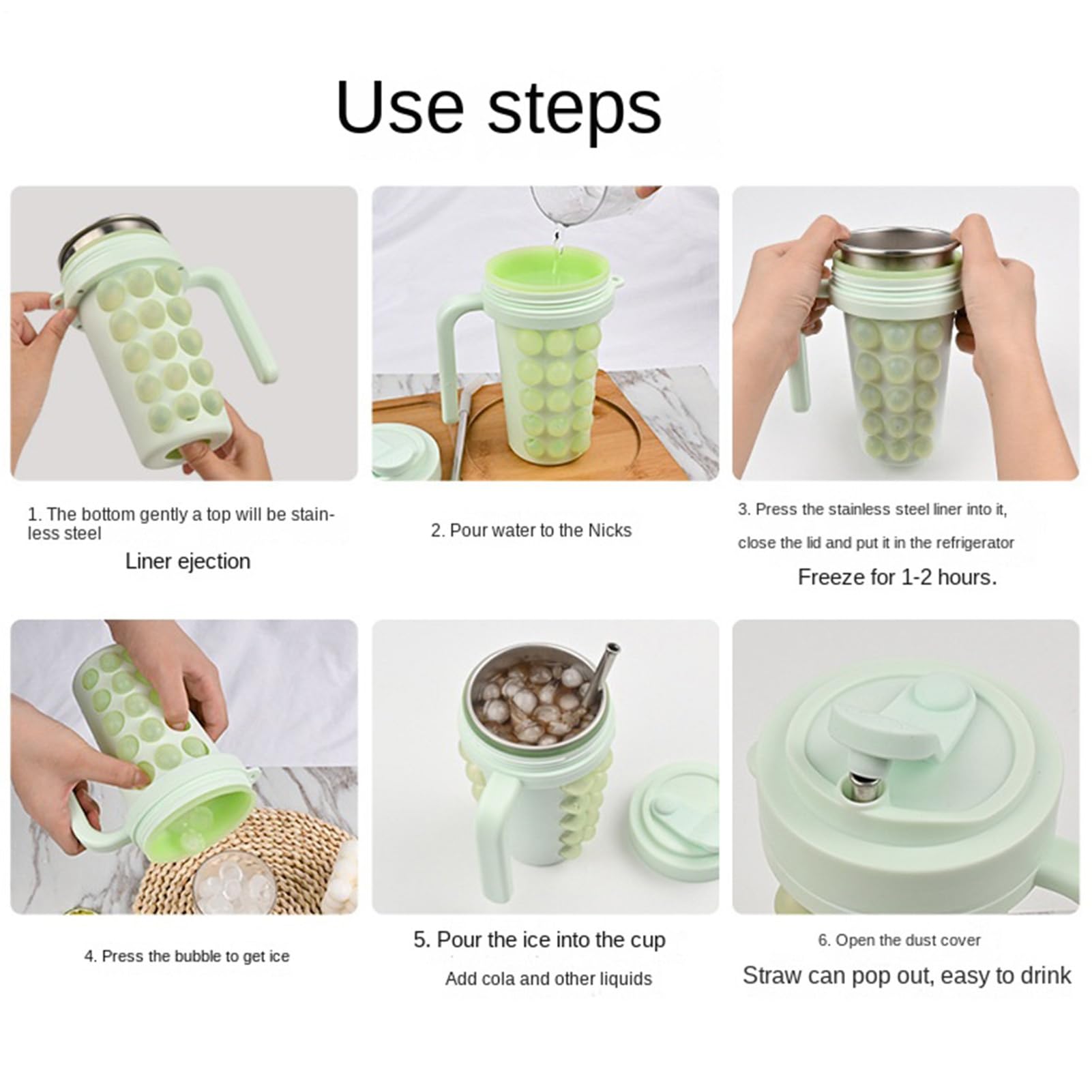 Use steps

1. The bottom gently a top will be stainless steel

Liner ejection

2. Pour water to the Nicks

3. Press the stainless steel liner into it, close the lid and put it in the refrigerator

Freeze for 1-2 hours.

4. Press the bubble to get ice

5. Pour the ice into the cup

Add cola and other liquids

6. Open the dust cover

Straw can pop out, easy to drink