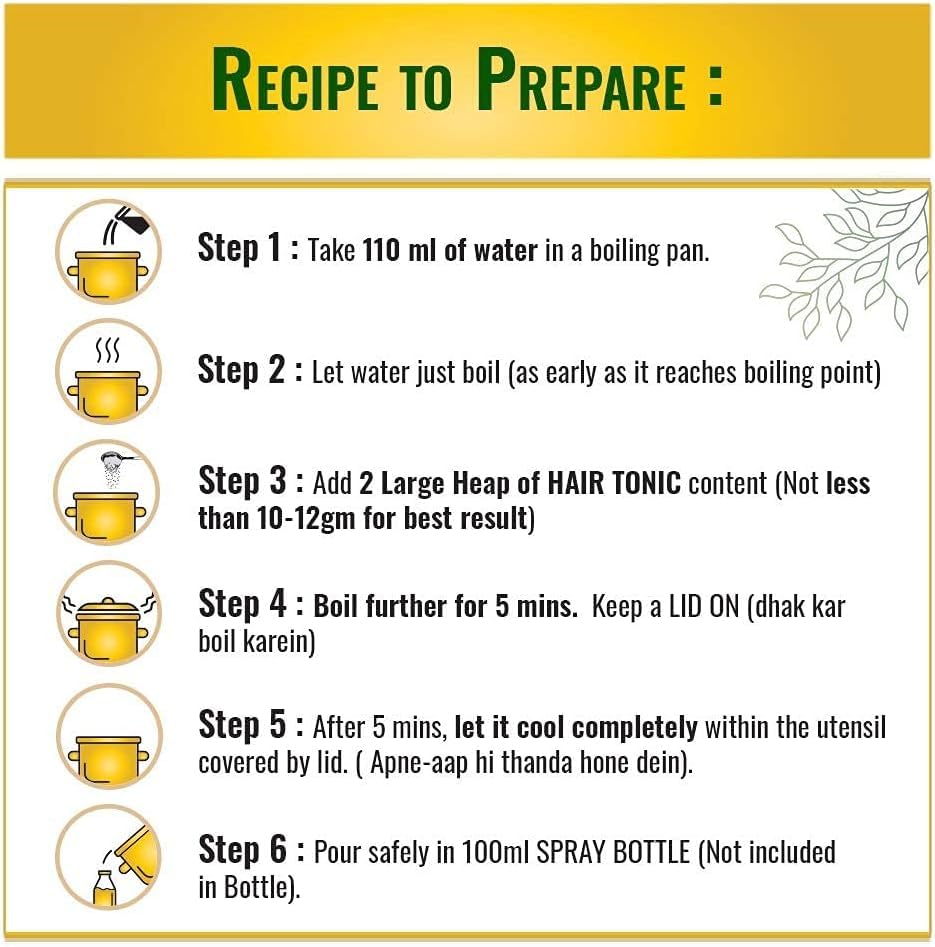 RECIPE TO PREPARE :

Step 1 : Take 110 ml of water in a boiling pan.

Step 2 : Let water just boil (as early as it reaches boiling point)

Step 3 : Add 2 Large Heap of HAIR TONIC content (Not less than 10-12gm for best result)

Step 4 : Boil further for 5 mins. Keep a LID ON (dhak kar boil karein)

Step 5 : After 5 mins, let it cool completely within the utensil covered by lid. ( Apne-aap hi thanda hone dein).

Step 6 : Pour safely in 100ml SPRAY BOTTLE (Not included in Bottle).