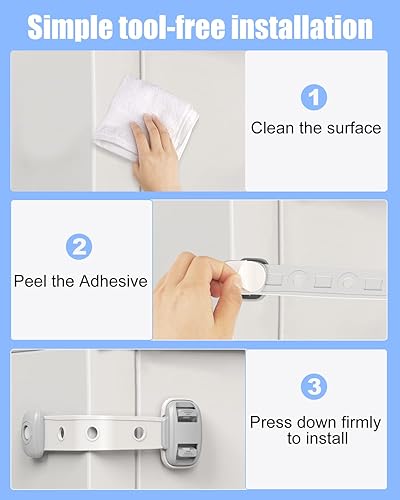 Simple tool-free installation

1

Clean the surface

2

Peel the Adhesive

3

Press down firmly to install