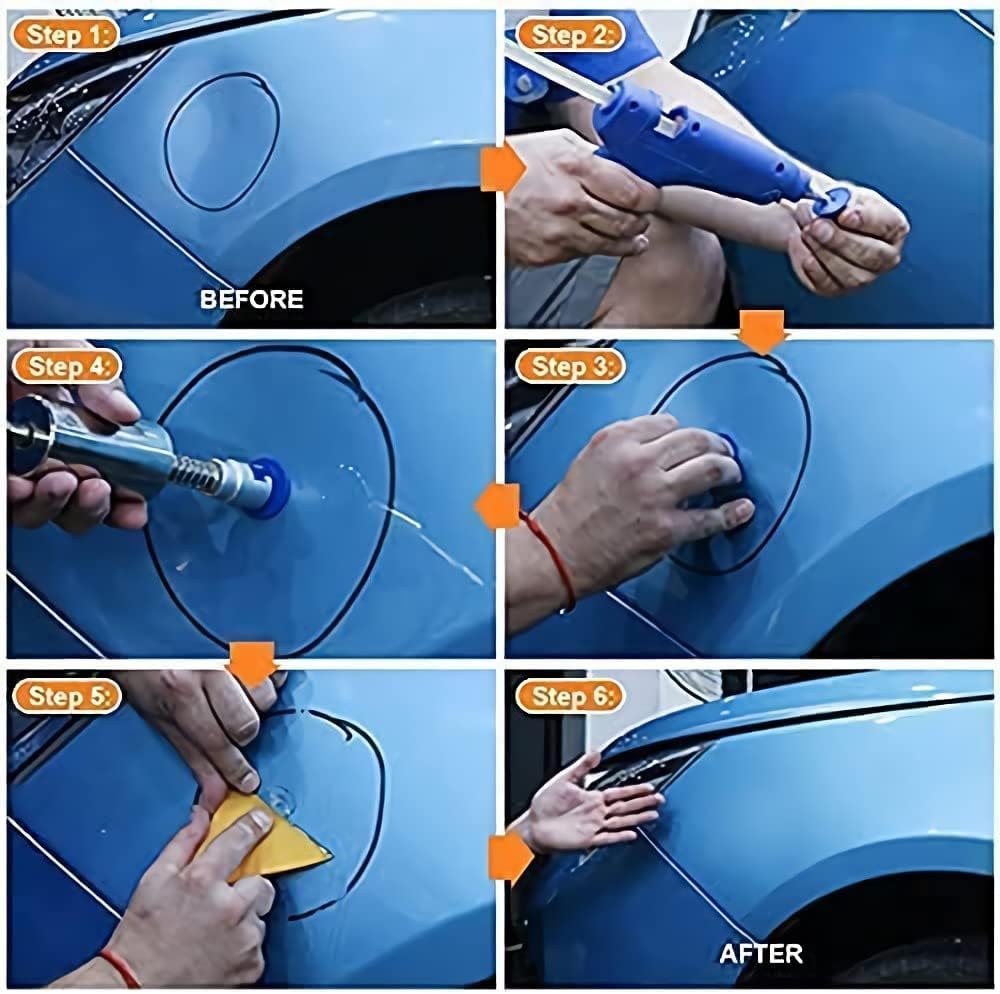 Step 1:
BEFORE

Step 2:

Step 4:

Step 3:

Step 5:

Step 6:
AFTER