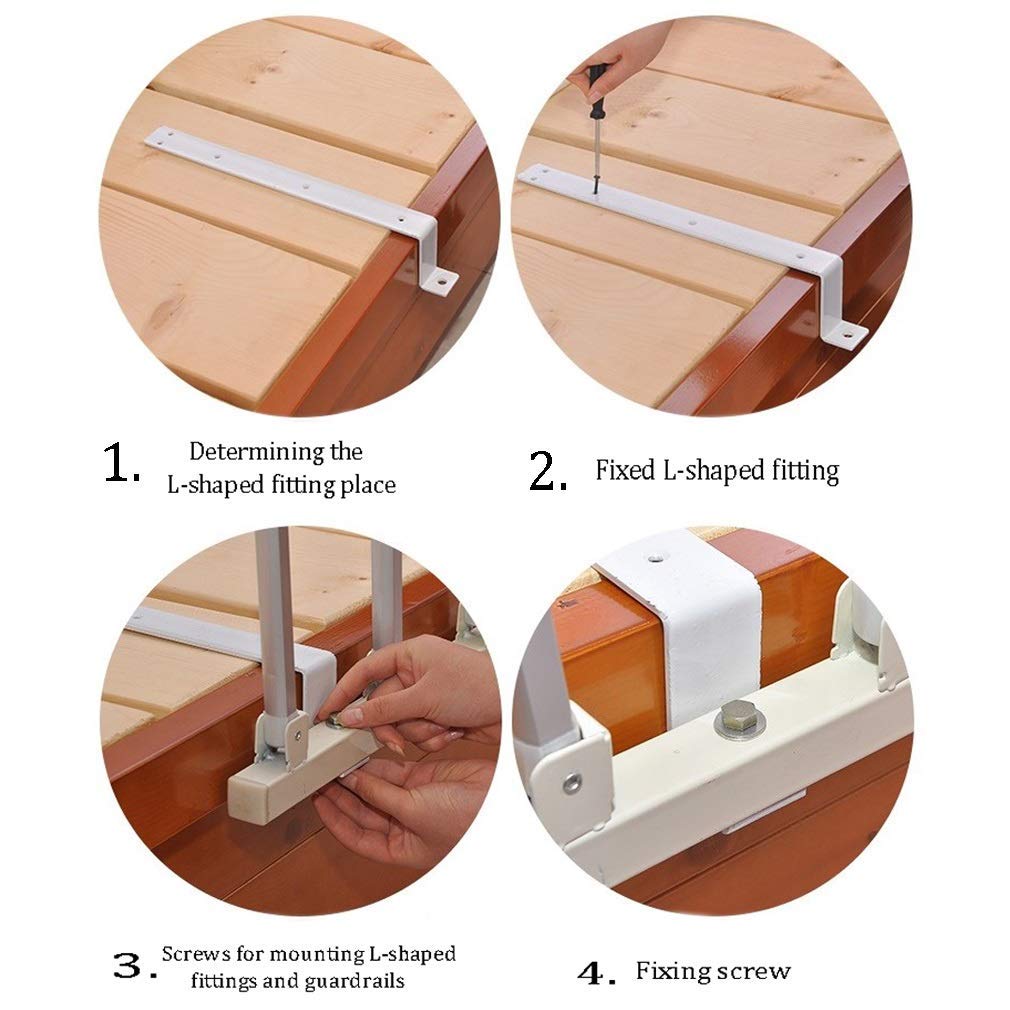 1. Determining the L-shaped fitting place

2. Fixed L-shaped fitting

3. Screws for mounting L-shaped fittings and guardrails

4. Fixing screw