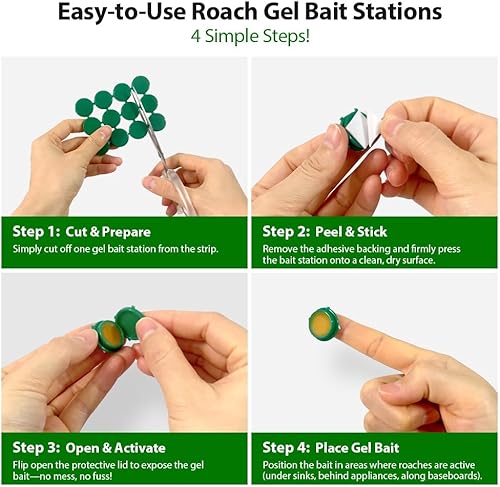 Easy-to-Use Roach Gel Bait Stations

4 Simple Steps!

Step 1: Cut & Prepare
Simply cut off one gel bait station from the strip.

Step 2: Peel & Stick
Remove the adhesive backing and firmly press the bait station onto a clean, dry surface.

Step 3: Open & Activate
Flip open the protective lid to expose the gel bait—no mess, no fuss!

Step 4: Place Gel Bait
Position the bait in areas where roaches are active (under sinks, behind appliances, along baseboards).