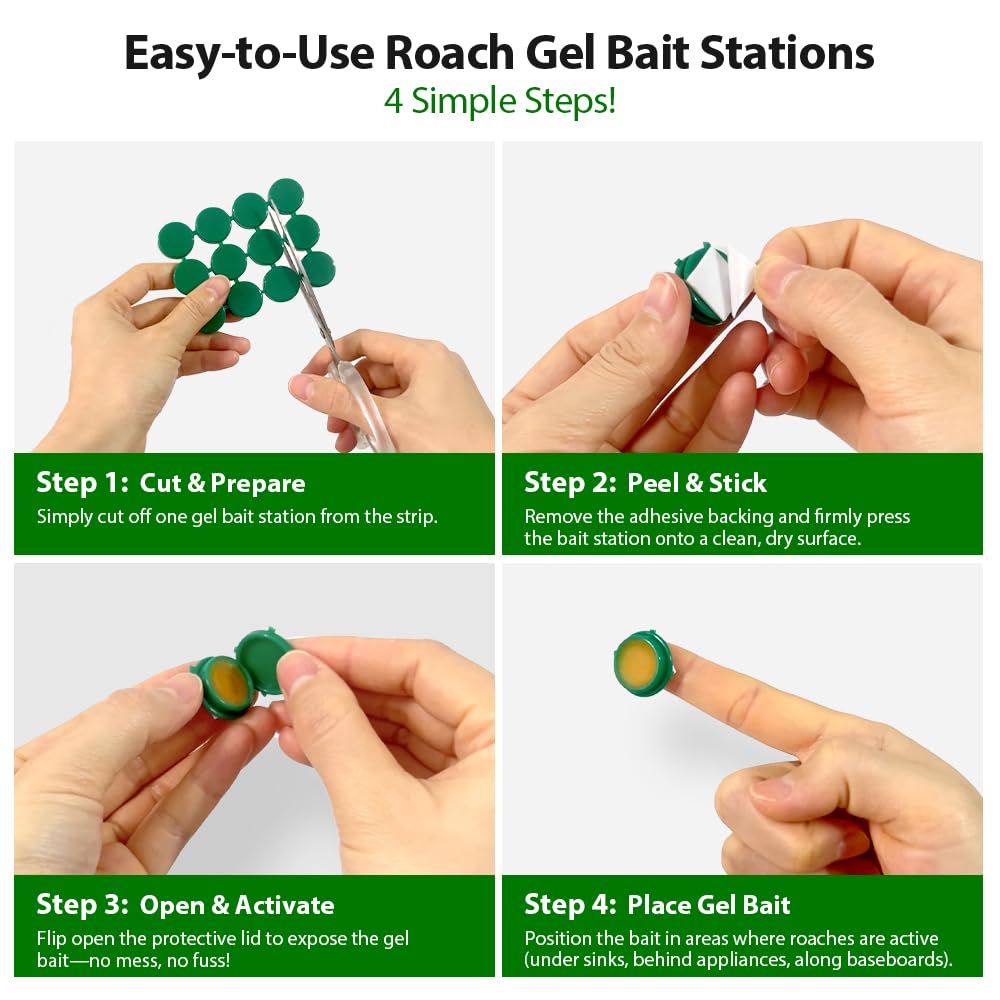 Easy-to-Use Roach Gel Bait Stations
4 Simple Steps!

Step 1: Cut & Prepare
Simply cut off one gel bait station from the strip.

Step 2: Peel & Stick
Remove the adhesive backing and firmly press the bait station onto a clean, dry surface.

Step 3: Open & Activate
Flip open the protective lid to expose the gel bait—no mess, no fuss!

Step 4: Place Gel Bait
Position the bait in areas where roaches are active (under sinks, behind appliances, along baseboards).