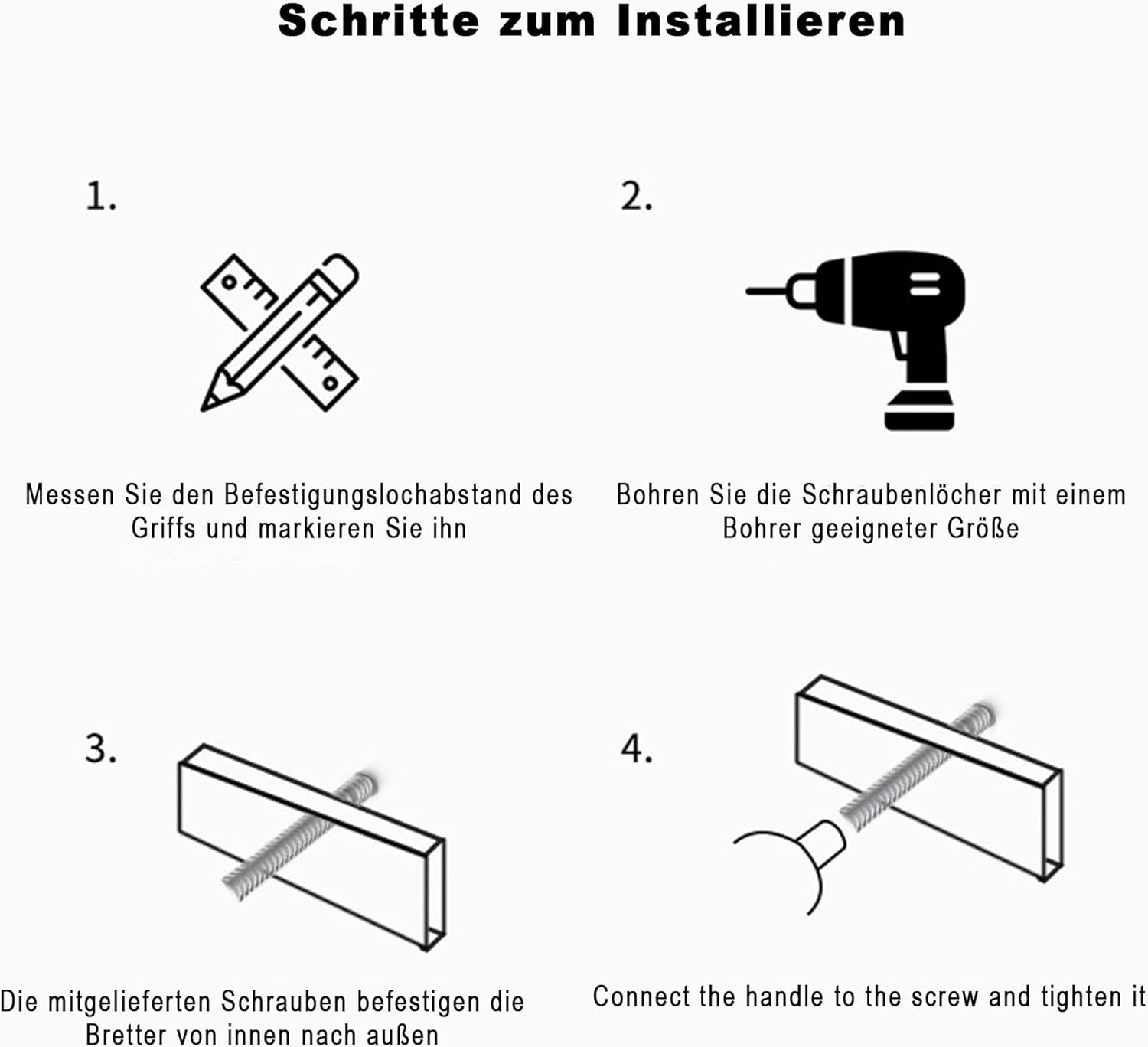 Schritte zum Installieren

1.

Messen Sie den Befestigungslochabstand des Griffs und markieren Sie ihn

2.

Bohren Sie die Schraubenlöcher mit einem Bohrer geeigneter Größe

3.

Die mitgelieferten Schrauben befestigen die Bretter von innen nach außen

4.

Connect the handle to the screw and tighten it