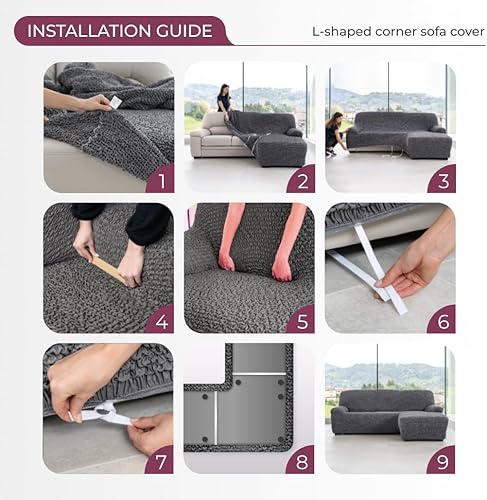 INSTALLATION GUIDE

L-shaped corner sofa cover

1

2

3

4

5

6

7

8

9