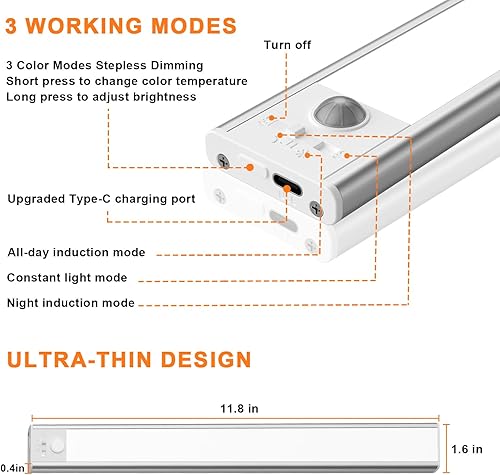 3 WORKING MODES

Turn off

3 Color Modes Stepless Dimming
Short press to change color temperature
Long press to adjust brightness

Upgraded Type-C charging port

All-day induction mode

Constant light mode

Night induction mode

ULTRA-THIN DESIGN

11.8 in

1.6 in

0.4in