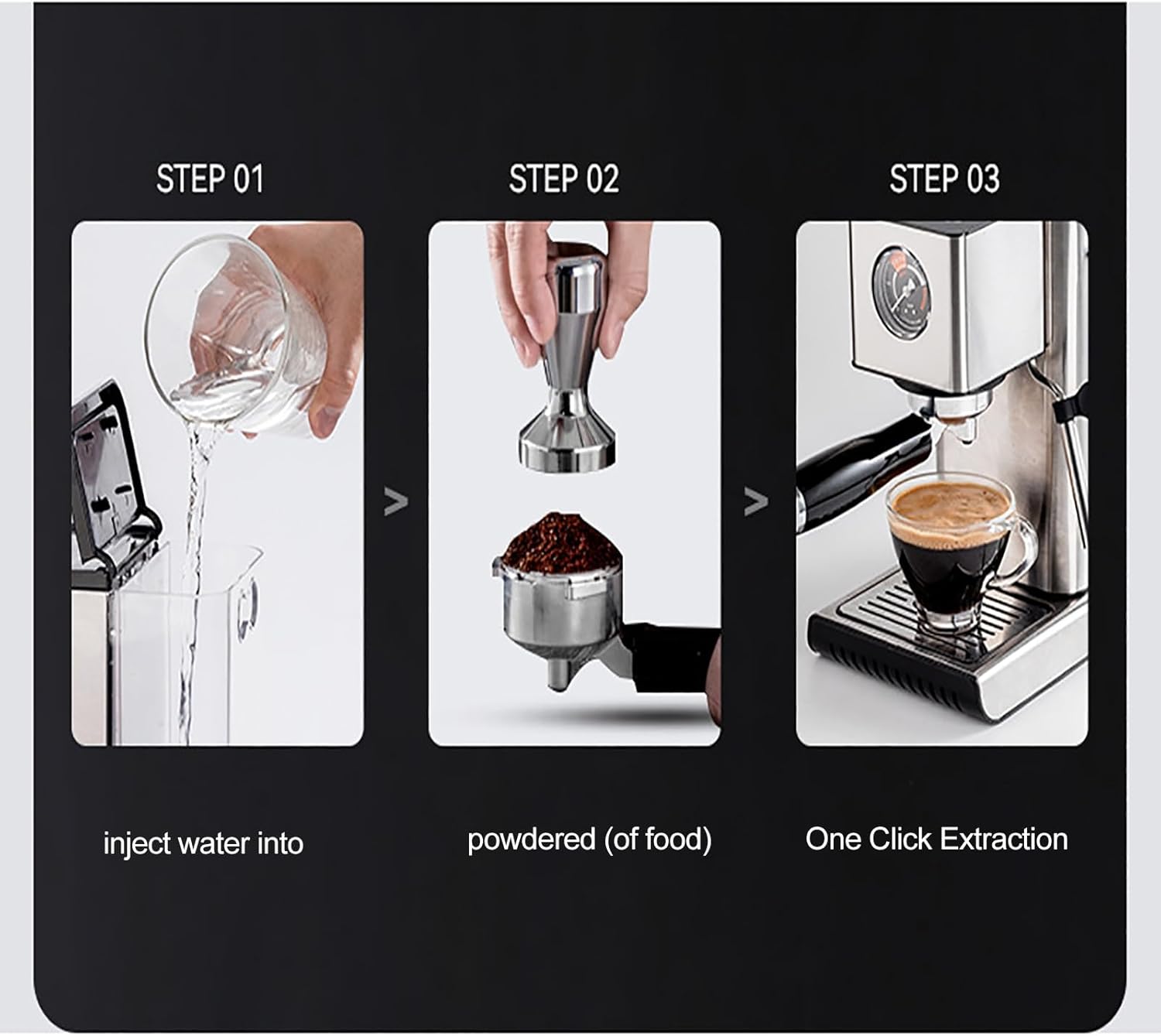 STEP 01

STEP 02

STEP 03

>

>

inject water into

powdered (of food)

One Click Extraction