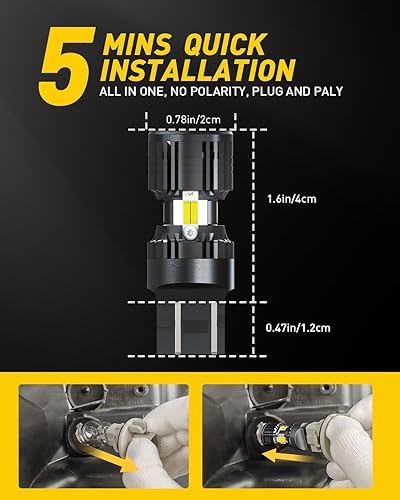 5 MINS QUICK INSTALLATION

ALL IN ONE, NO POLARITY, PLUG AND PALY

0.78in/2cm

1.6in/4cm

0.47in/1.2cm