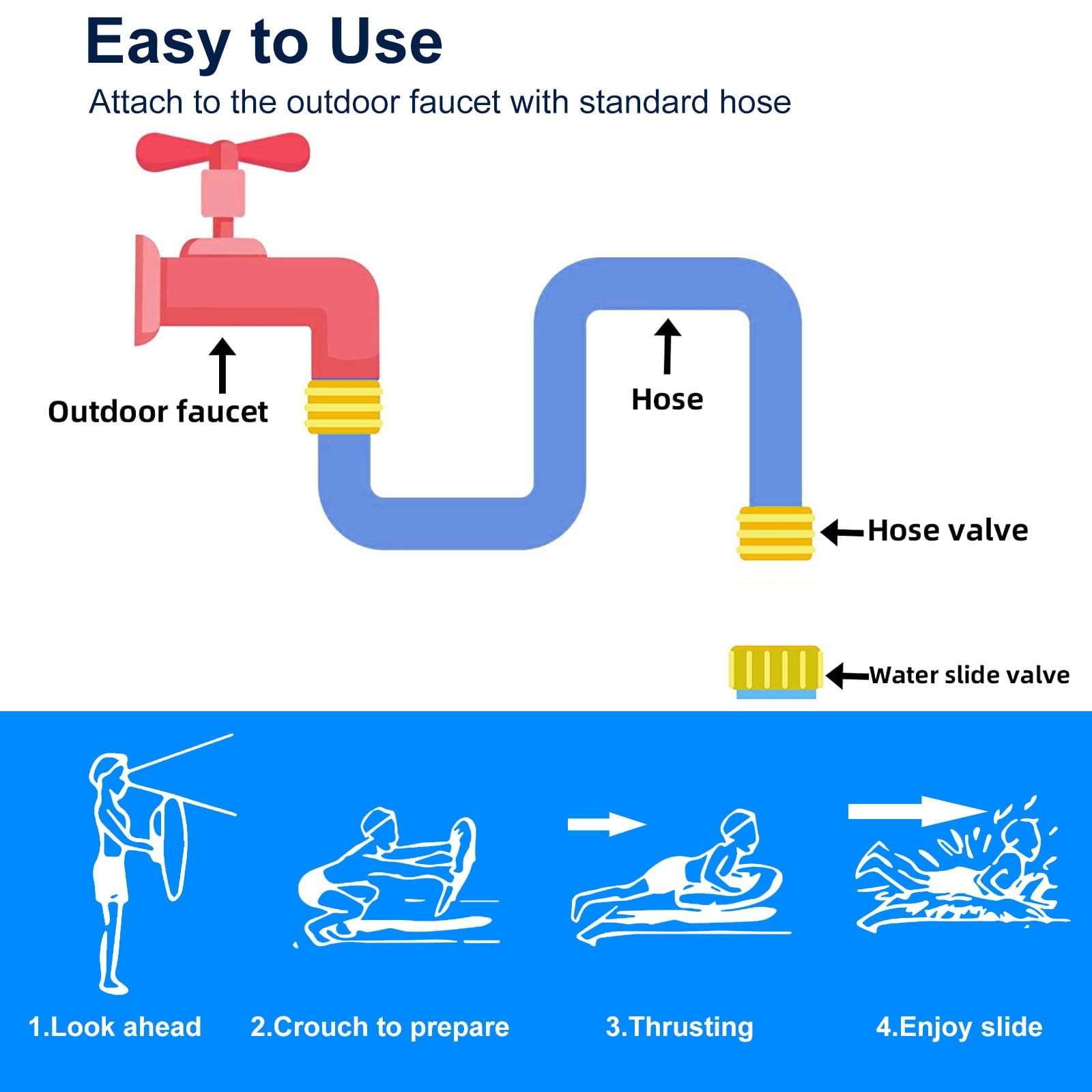 Easy to Use

Attach to the outdoor faucet with standard hose

Outdoor faucet

Hose

Hose valve

Water slide valve

1.Look ahead

2.Crouch to prepare

3.Thrusting

4.Enjoy slide