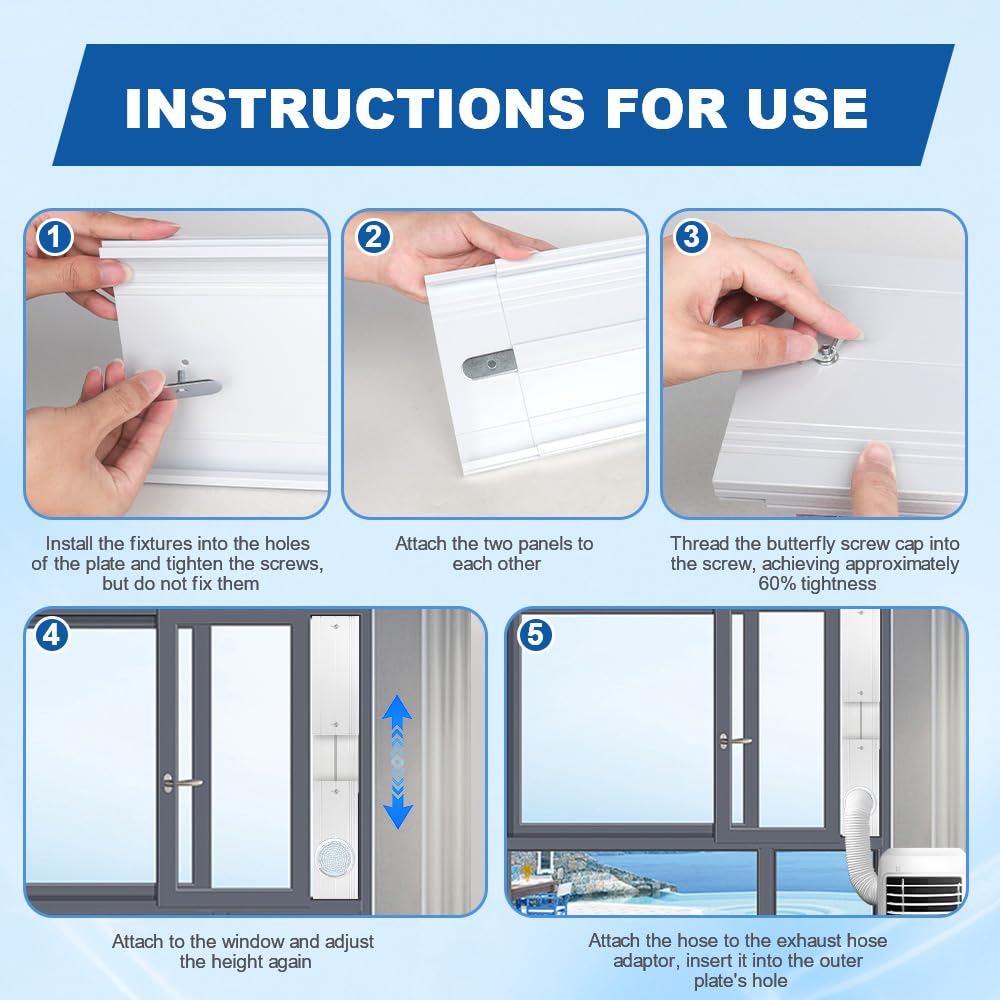 INSTRUCTIONS FOR USE

1

Install the fixtures into the holes of the plate and tighten the screws, but do not fix them

2

Attach the two panels to each other

3

Thread the butterfly screw cap into the screw, achieving approximately 60% tightness

4

Attach to the window and adjust the height again

5

Attach the hose to the exhaust hose adaptor, insert it into the outer plate's hole