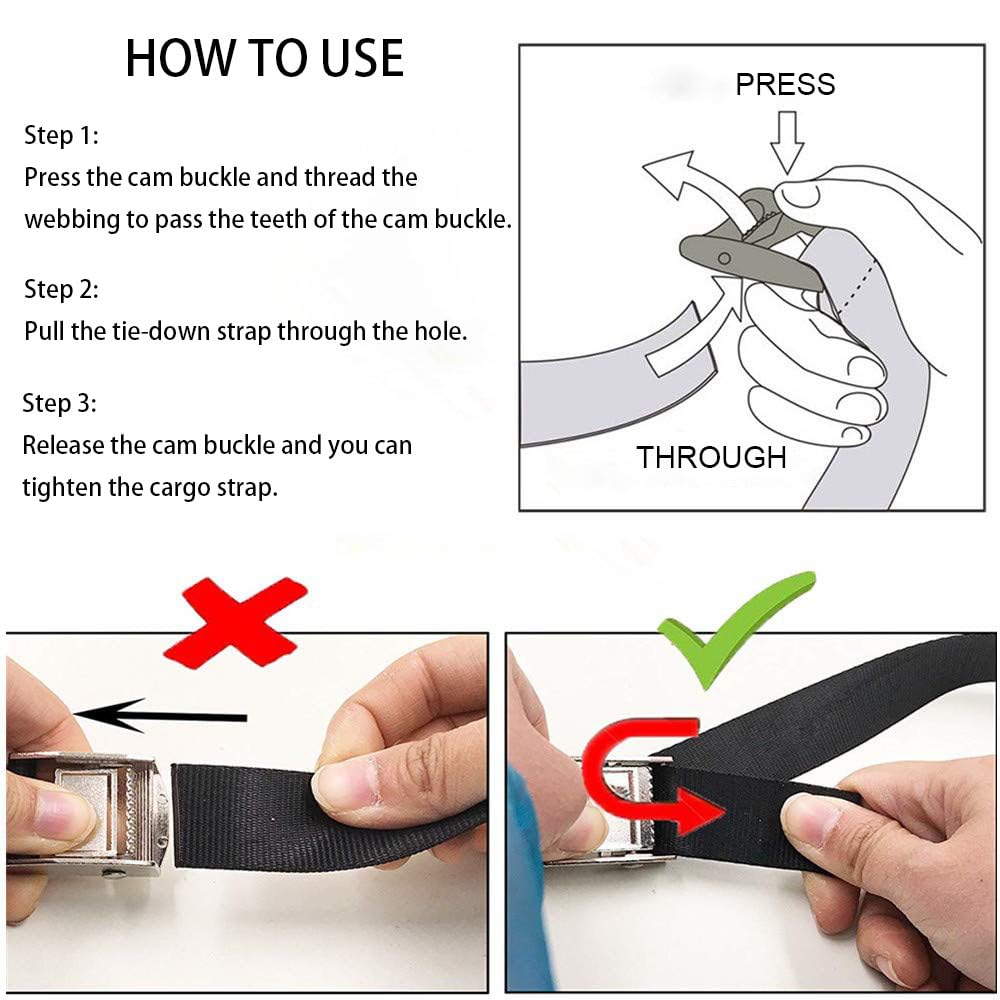 HOW TO USE

Step 1:
Press the cam buckle and thread the webbing to pass the teeth of the cam buckle.

Step 2:
Pull the tie-down strap through the hole.

Step 3:
Release the cam buckle and you can tighten the cargo strap.

PRESS

THROUGH