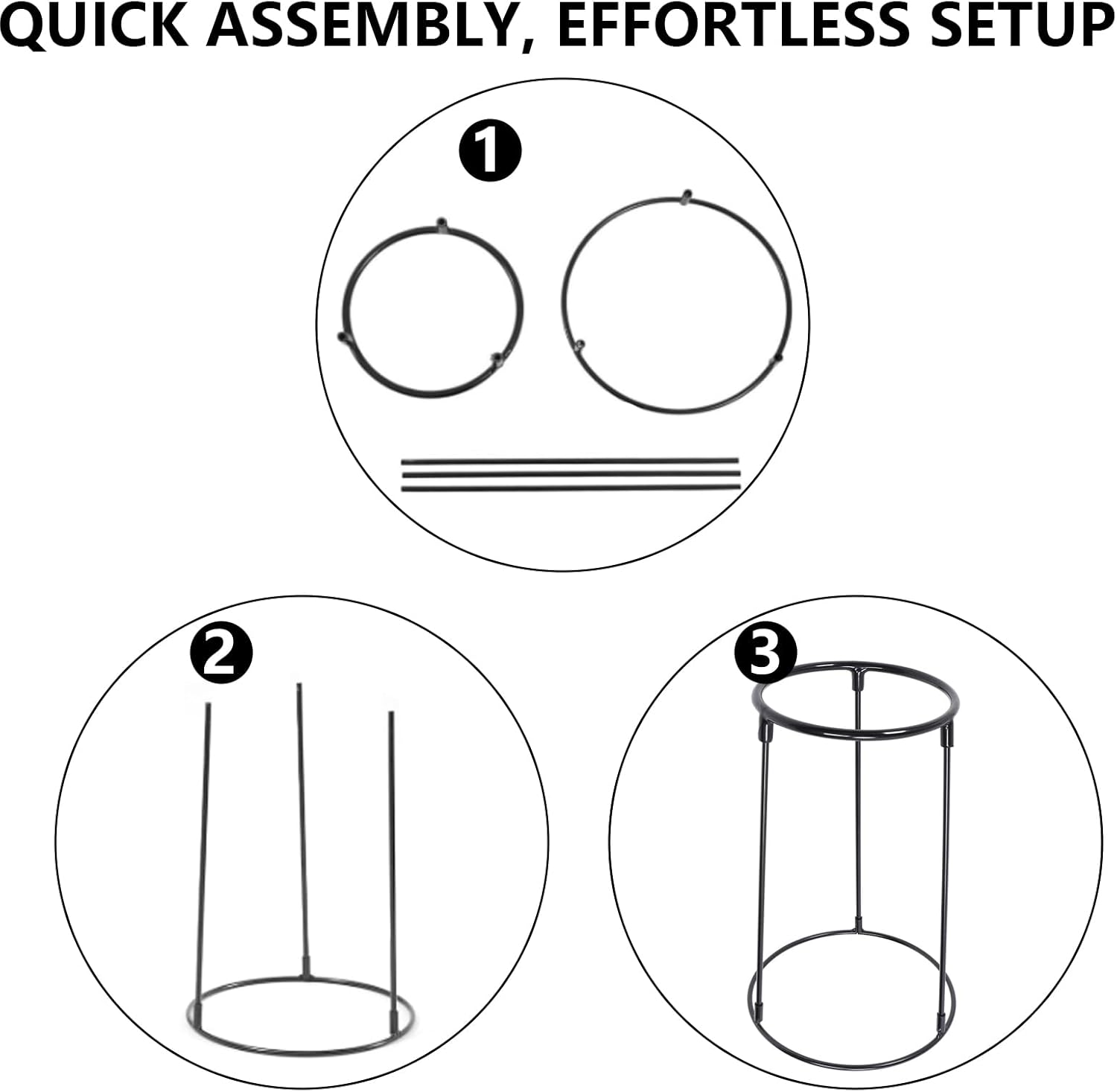 QUICK ASSEMBLY, EFFORTLESS SETUP

1

2

3