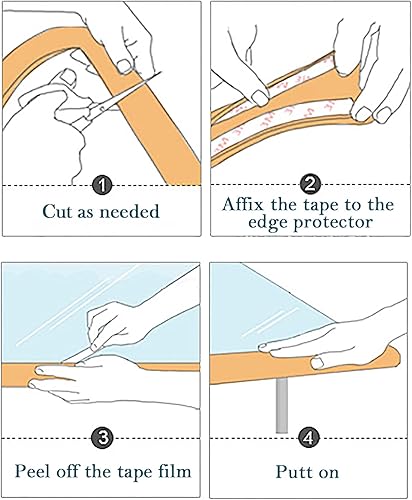 1
Cut as needed

2
Affix the tape to the edge protector

3
Peel off the tape film

4
Putt on