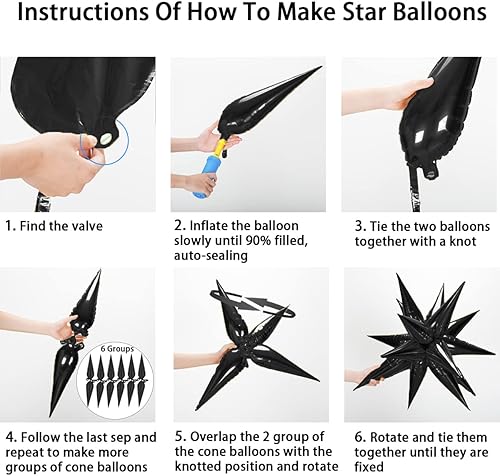 Instructions Of How To Make Star Balloons

1. Find the valve

2. Inflate the balloon slowly until 90% filled, auto-sealing

3. Tie the two balloons together with a knot

6 Groups

4. Follow the last sep and repeat to make more groups of cone balloons

5. Overlap the 2 group of the cone balloons with the knotted position and rotate

6. Rotate and tie them together until they are fixed