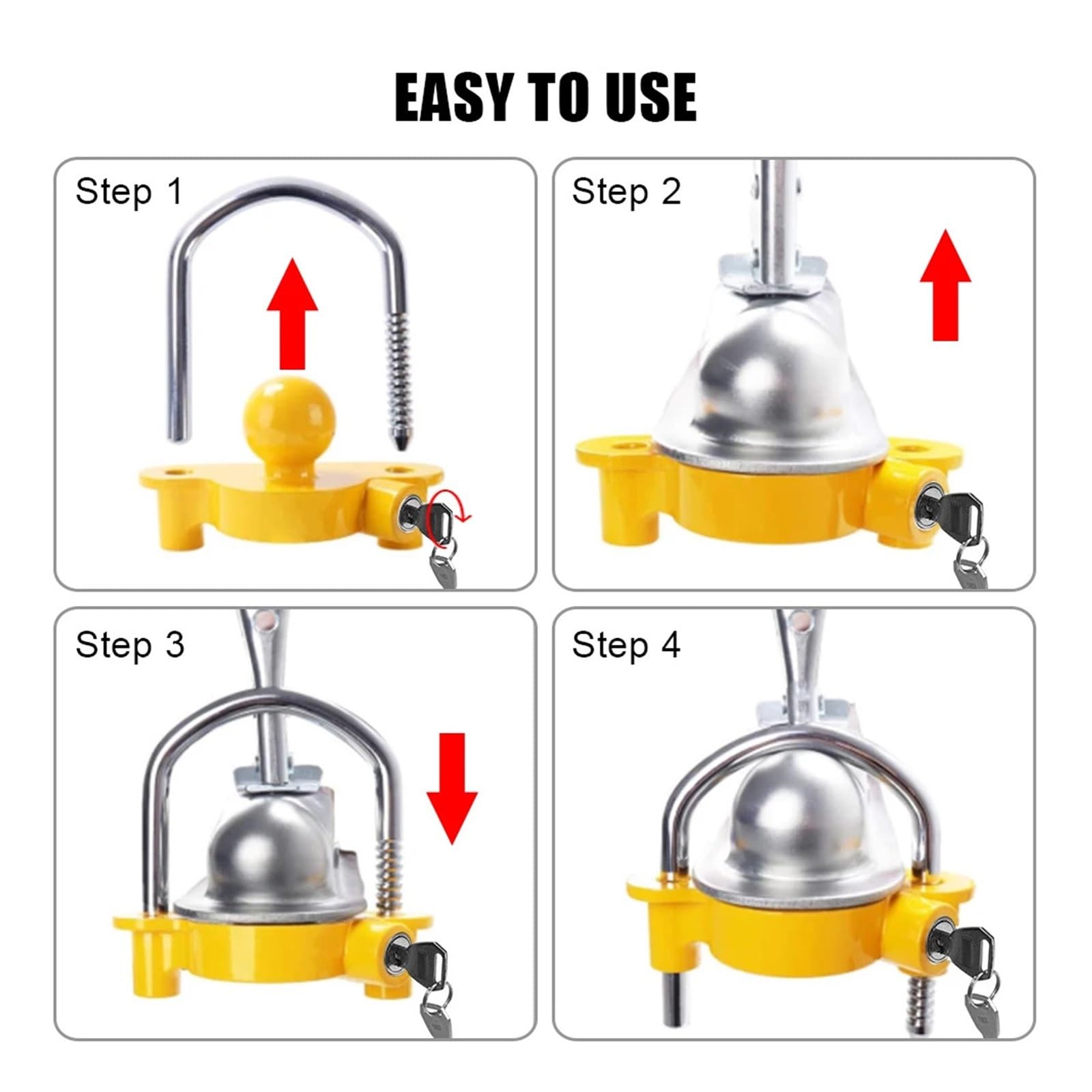 EASY TO USE

Step 1

Step 2

Step 3

Step 4