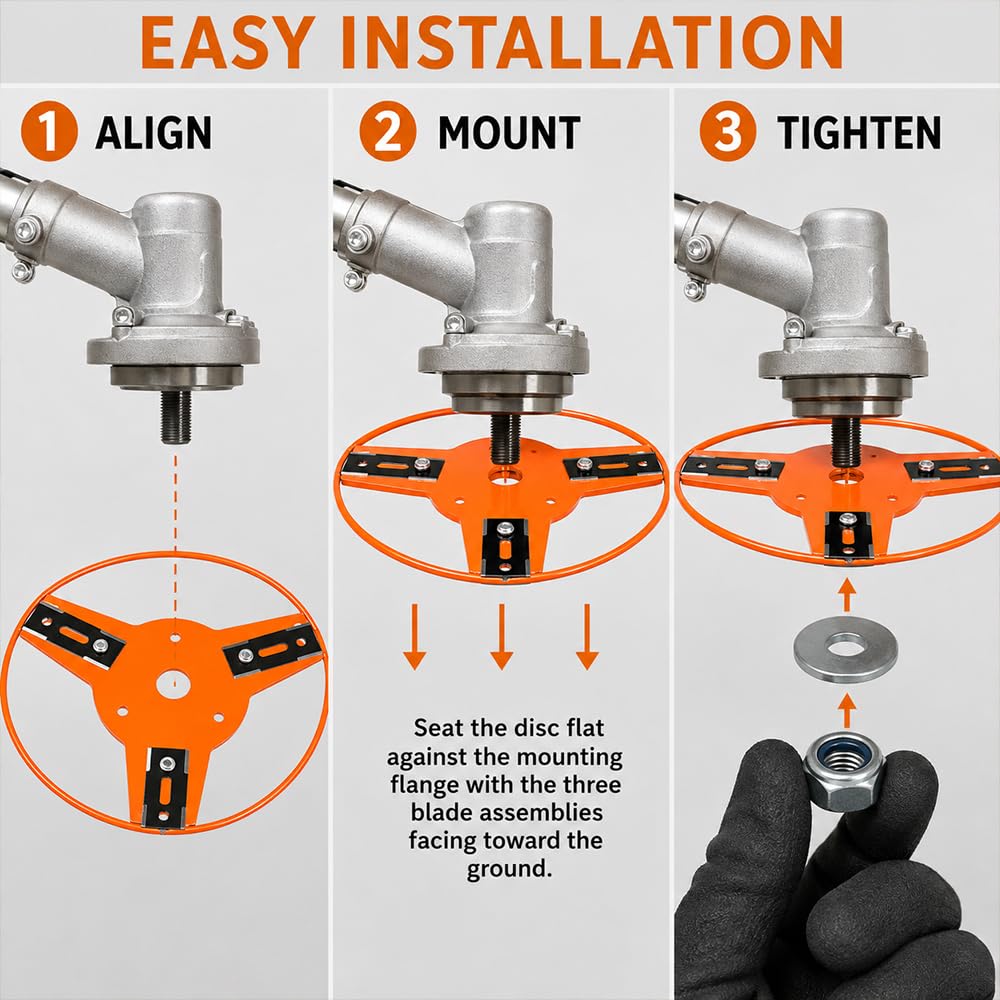 EASY INSTALLATION

1 ALIGN

2 MOUNT

Seat the disc flat against the mounting flange with the three blade assemblies facing toward the ground.

3 TIGHTEN