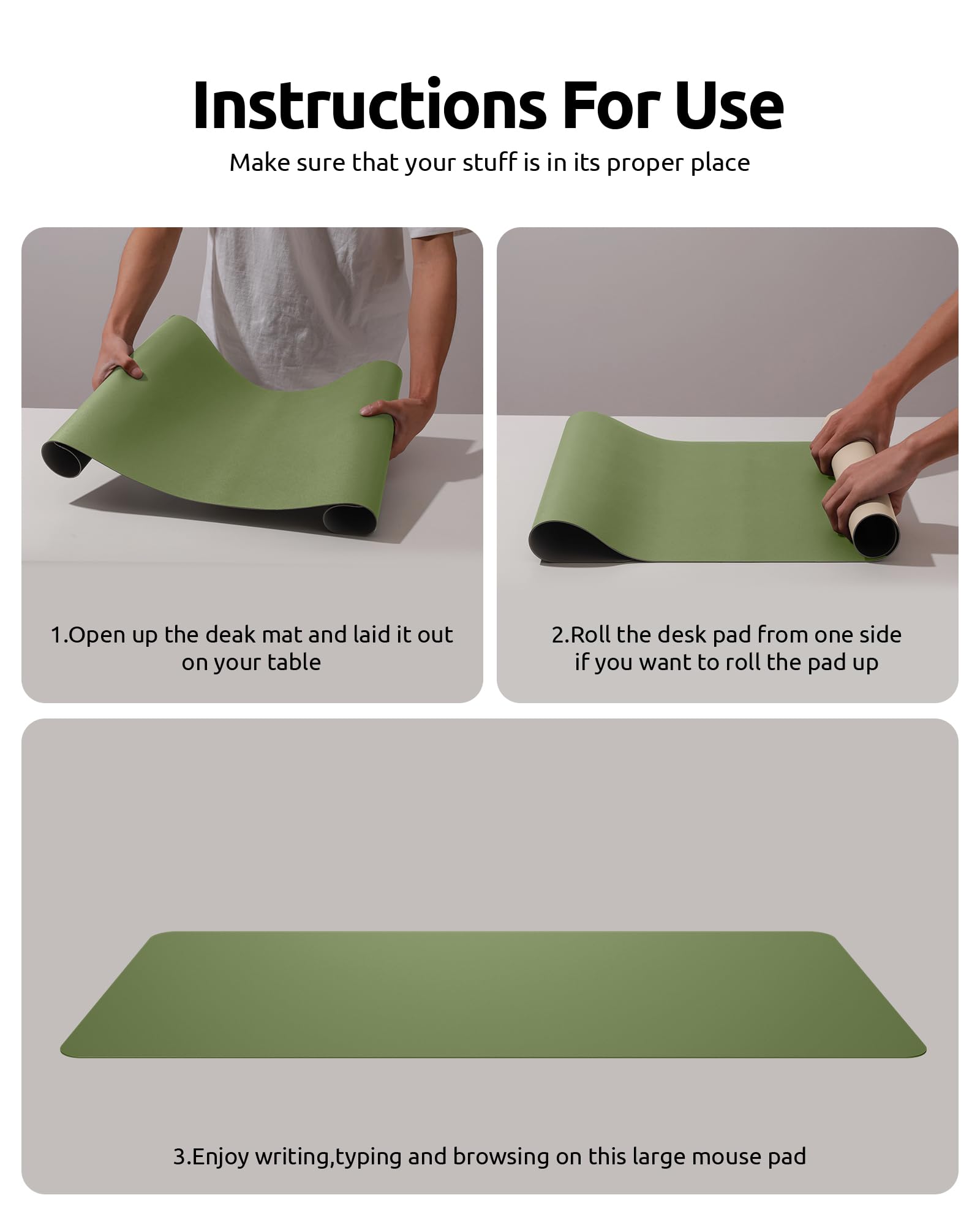 Instructions For Use

Make sure that your stuff is in its proper place

1.Open up the deak mat and laid it out on your table

2.Roll the desk pad from one side if you want to roll the pad up

3.Enjoy writing,typing and browsing on this large mouse pad