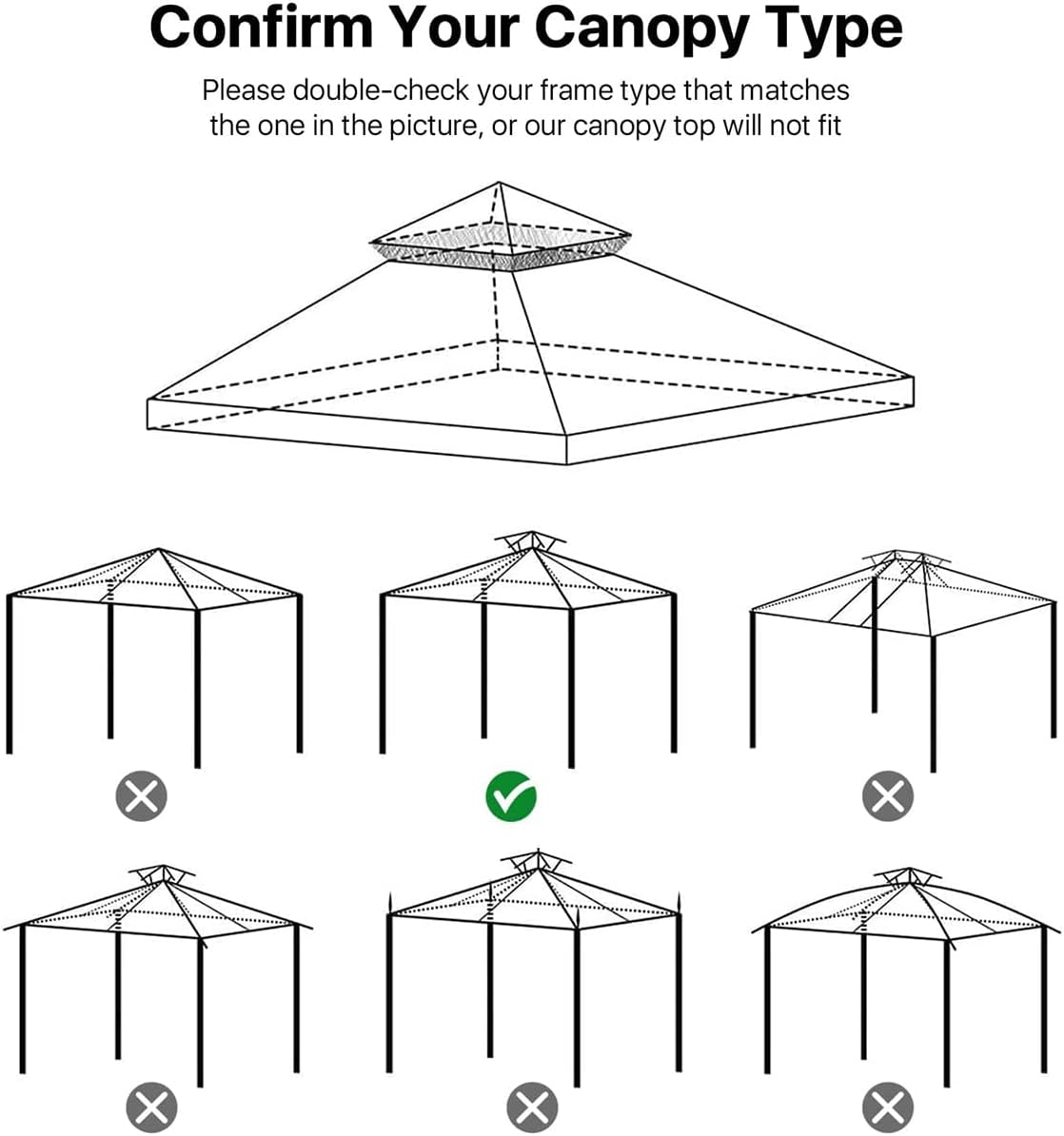 Confirm Your Canopy Type

Please double-check your frame type that matches the one in the picture, or our canopy top will not fit