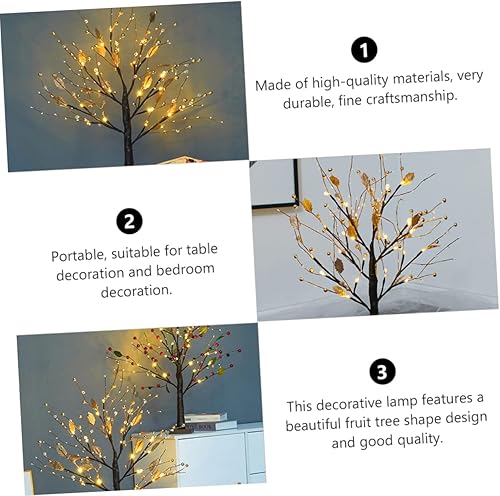 1

Made of high-quality materials, very durable, fine craftsmanship.

2

Portable, suitable for table decoration and bedroom decoration.

3

This decorative lamp features a beautiful fruit tree shape design and good quality.