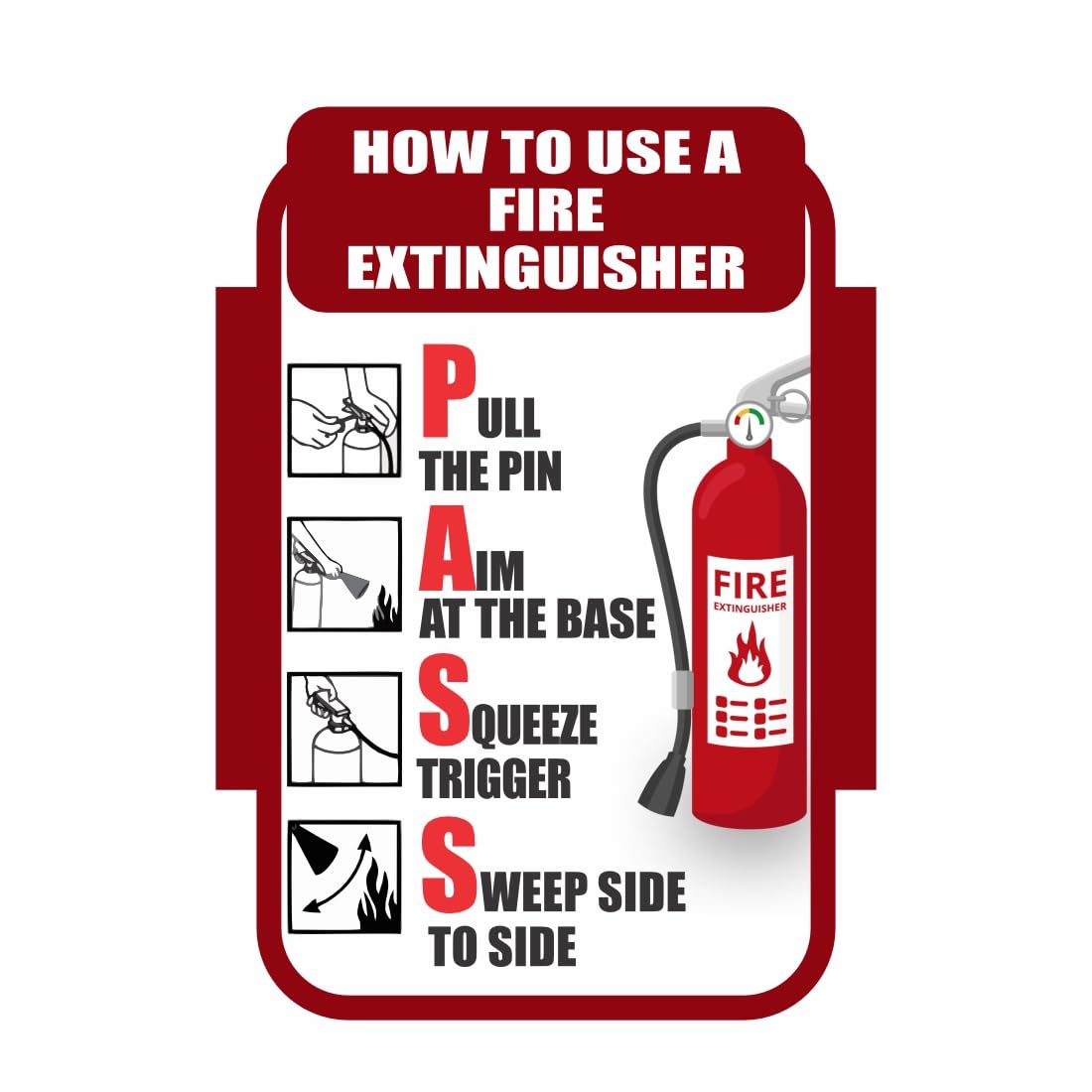 HOW TO USE A FIRE EXTINGUISHER

PULL THE PIN

AIM AT THE BASE

SQUEEZE TRIGGER

SWEEP SIDE TO SIDE

FIRE EXTINGUISHER