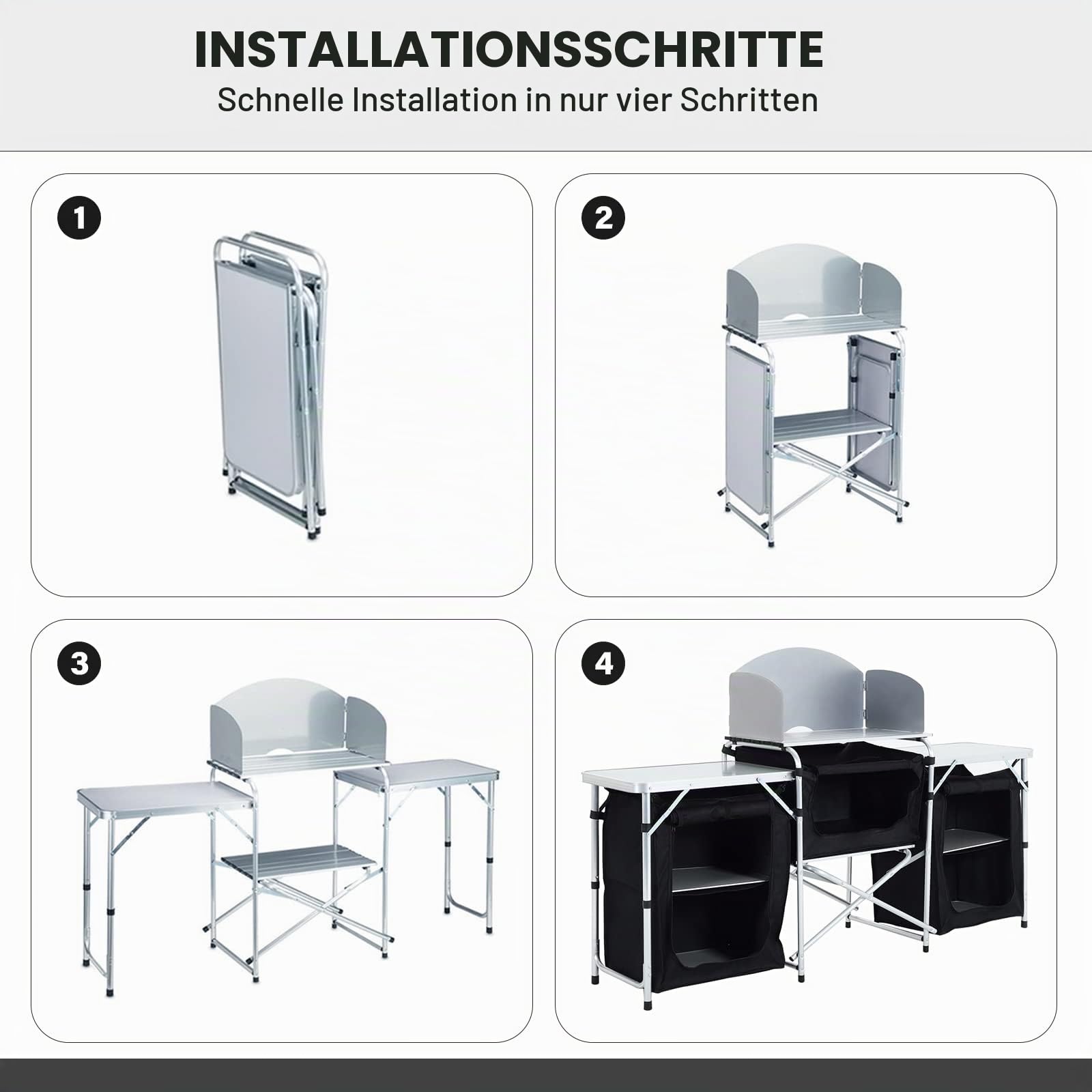 INSTALLATIONSSCHRITTE

Schnelle Installation in nur vier Schritten

1

2

3

4