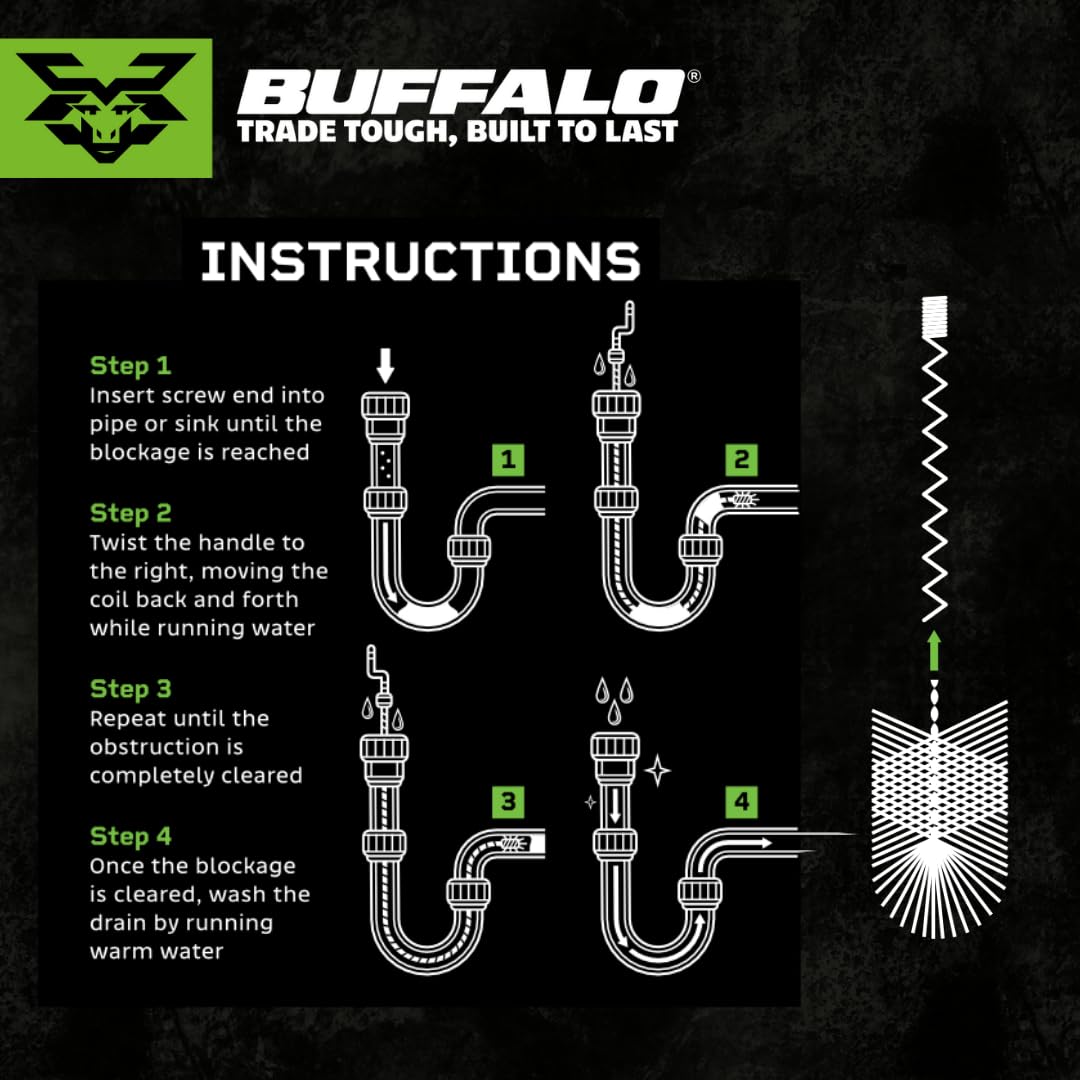 BUFFALO®
TRADE TOUGH, BUILT TO LAST

INSTRUCTIONS

Step 1
Insert screw end into pipe or sink until the blockage is reached

Step 2
Twist the handle to the right, moving the coil back and forth while running water

Step 3
Repeat until the obstruction is completely cleared

Step 4
Once the blockage is cleared, wash the drain by running warm water

1

2

3

4